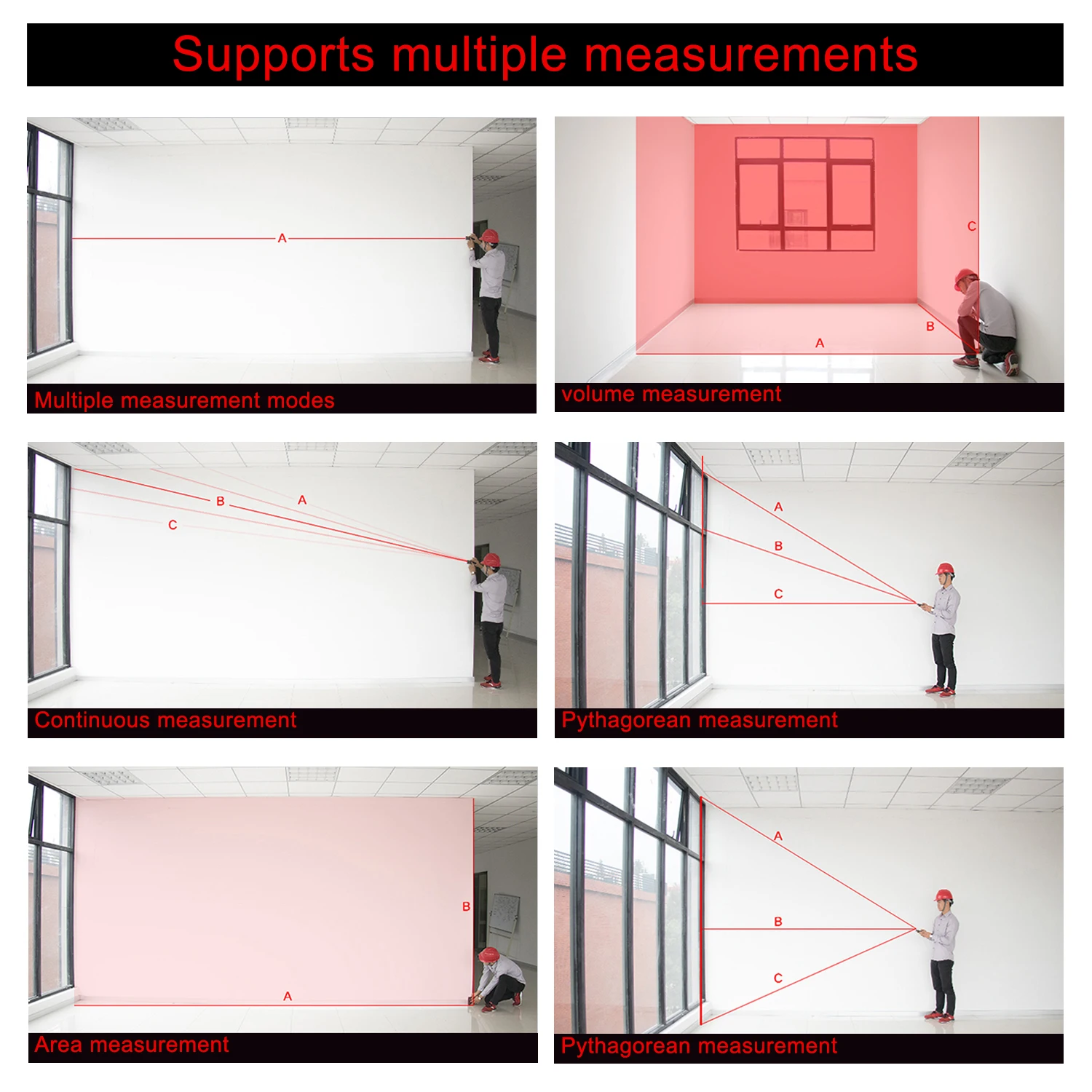 Supports multiple measurements

A

Multiple measurement modes

C

B

A

volume measurement

B

A

C

Continuous measurement

A

B

C

Pythagorean measurement

B

A

Area measurement

A

B

C

Pythagorean measurement