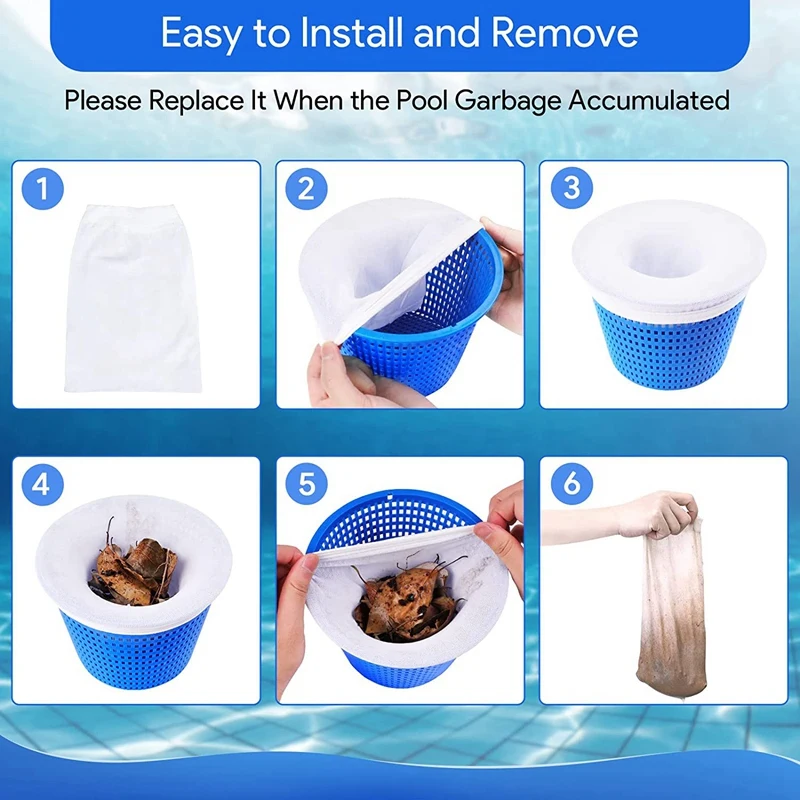 Easy to Install and Remove

Please Replace It When the Pool Garbage Accumulated

1

2

3

4

5

6