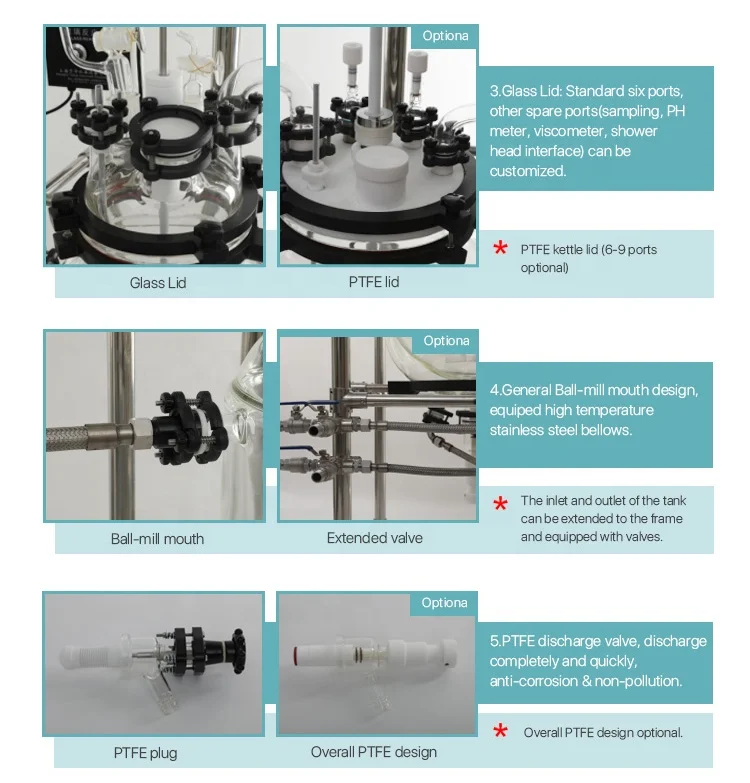 Optiona

3.Glass Lid: Standard six ports, other spare ports(sampling, PH meter, viscometer, shower head interface) can be customized.

* PTFE kettle lid (6-9 ports optional)

Glass Lid

PTFE lid

Optiona

4.General Ball-mill mouth design, equiped high temperature stainless steel bellows.

* The inlet and outlet of the tank can be extended to the frame and equipped with valves.

Ball-mill mouth

Extended valve

Optiona

5.PTFE discharge valve, discharge completely and quickly, anti-corrosion & non-pollution.

* Overall PTFE design optional.

PTFE plug

Overall PTFE design