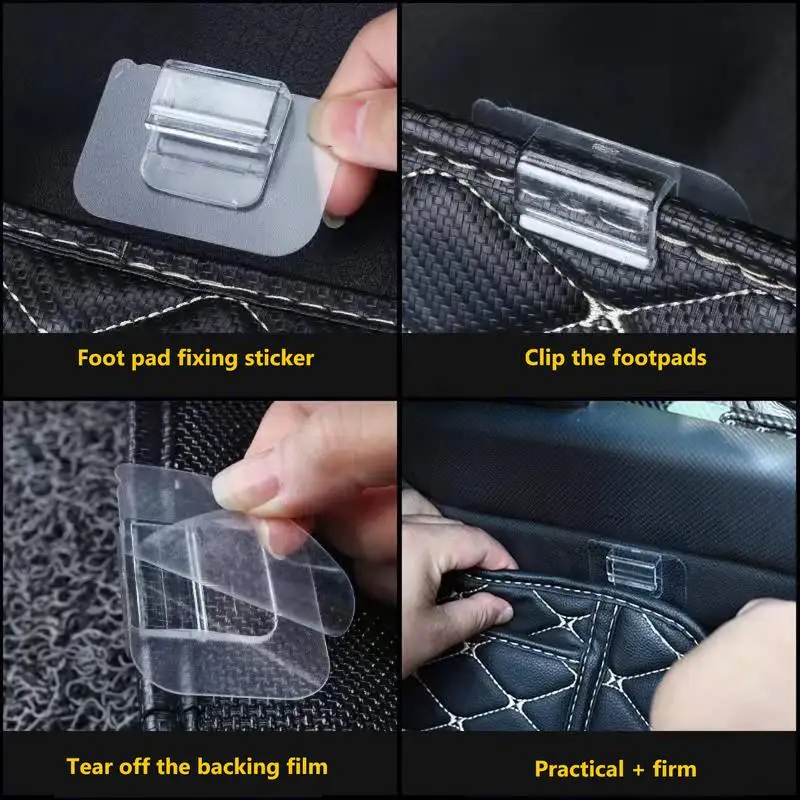 Foot pad fixing sticker

Clip the footpads

Tear off the backing film

Practical + firm