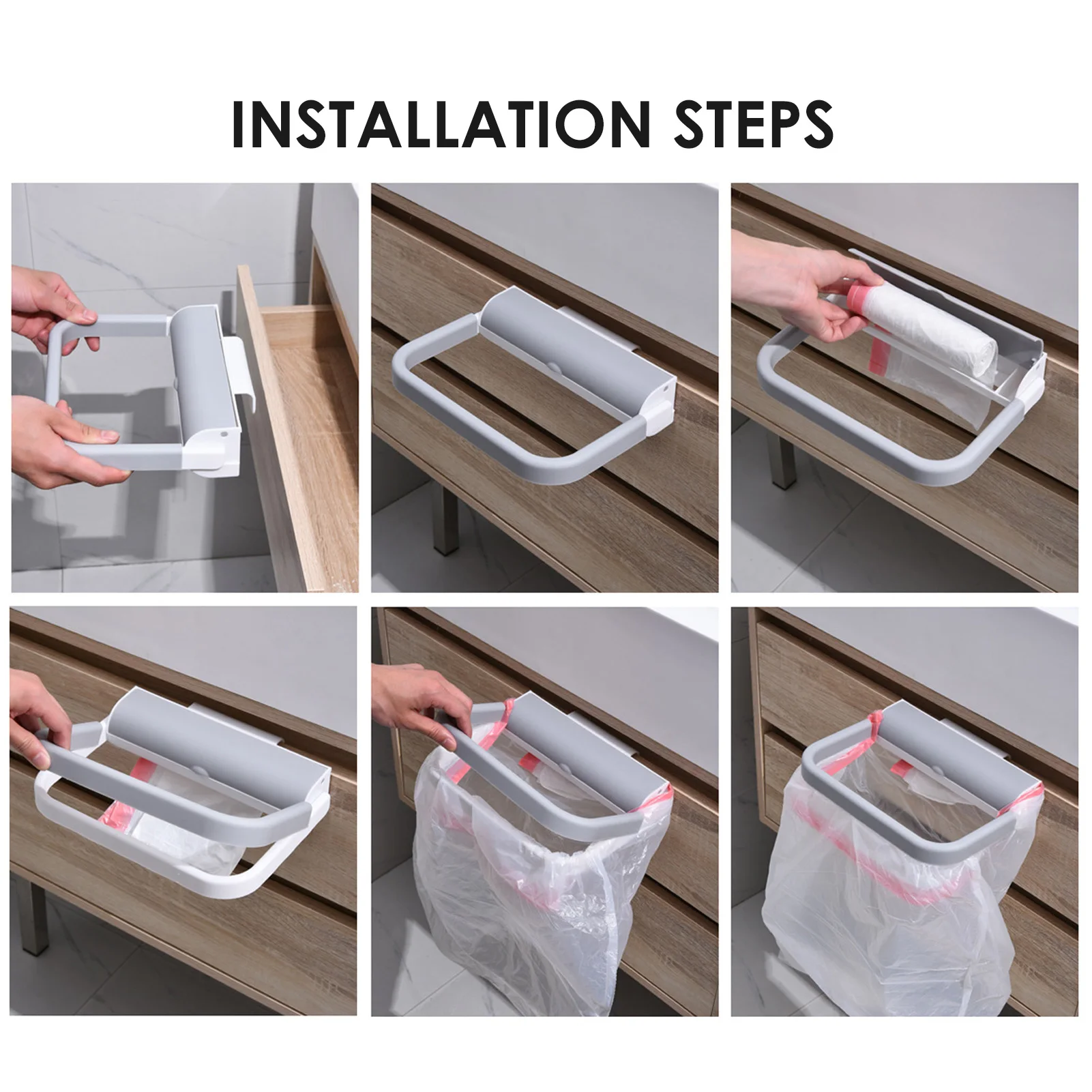 INSTALLATION STEPS