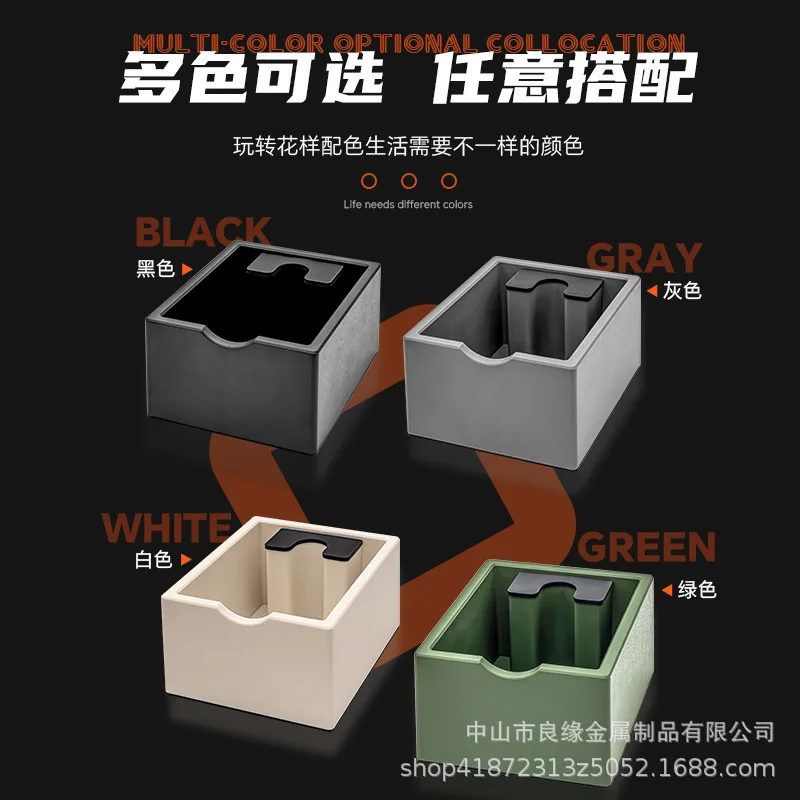 MULTI·COLOR OPTIONAL COLLOCATION
多色可选 任意搭配

玩转花样配色生活需要不一样的颜色

Life needs different colors

BLACK
黑色

GRAY
灰色

WHITE
白色

GREEN
绿色

中山市良缘金属制品有限公司
shop41872313z5052.1688.com