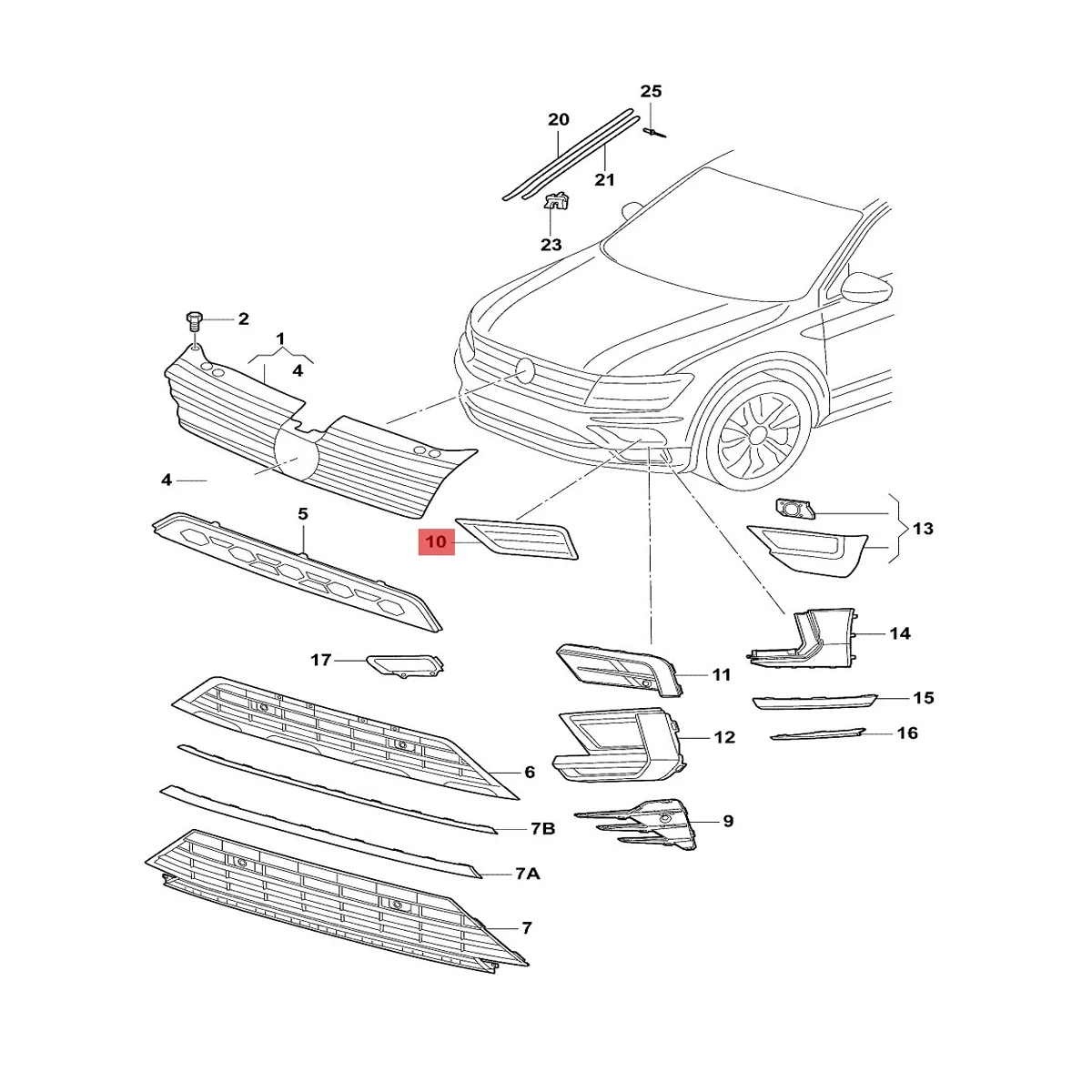 25
20
21
23
2
1
4
4
5
10
13
14
17
11
15
12
16
6
9
7B
7A
7