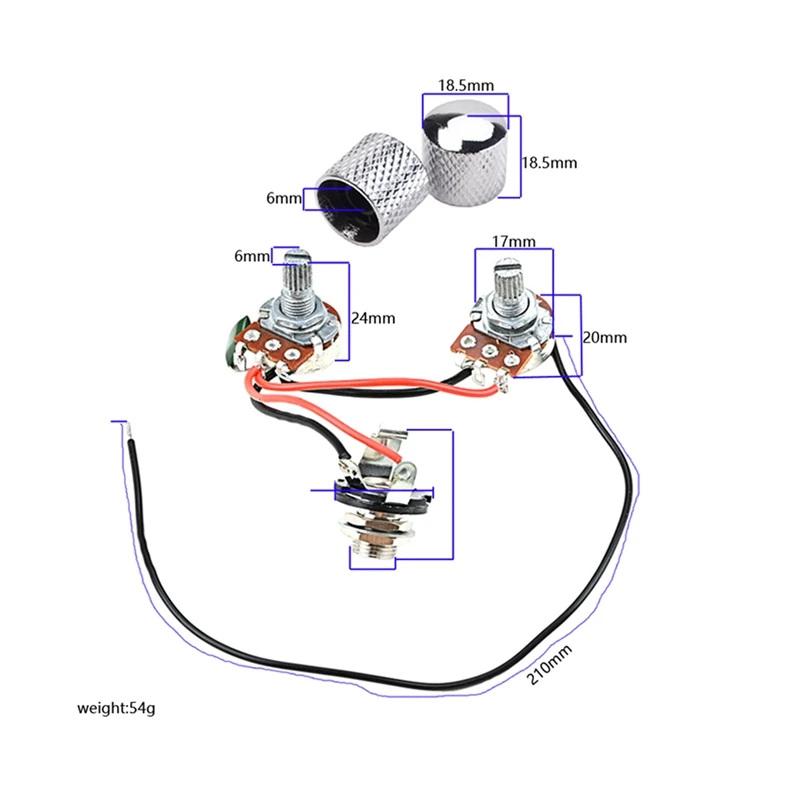 18.5mm

18.5mm

6mm

6mm

17mm

24mm

20mm

210mm

weight:54g