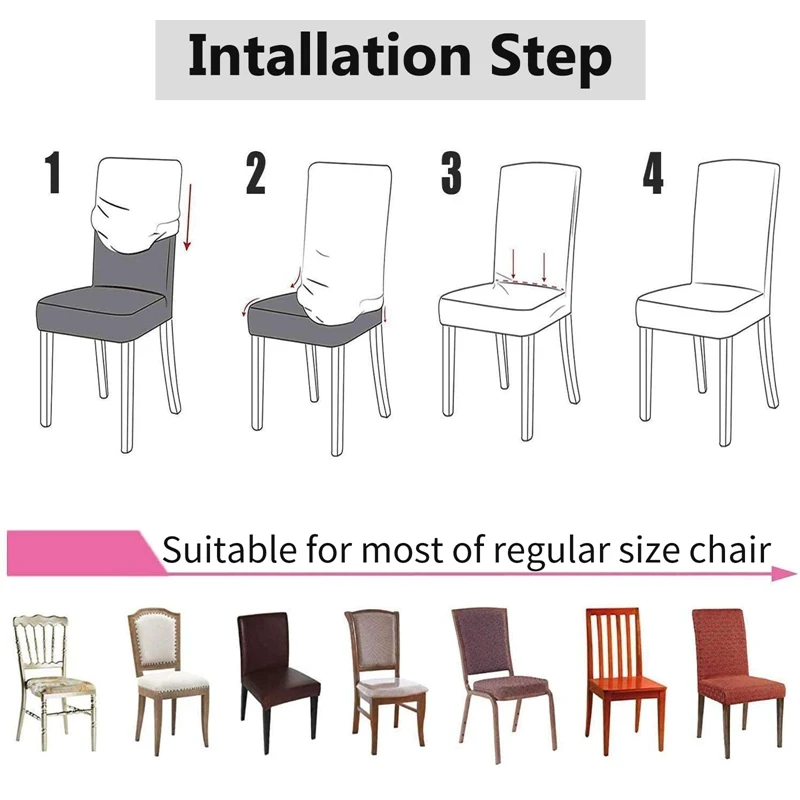 Intallation Step

1

2

3

4

Suitable for most of regular size chair