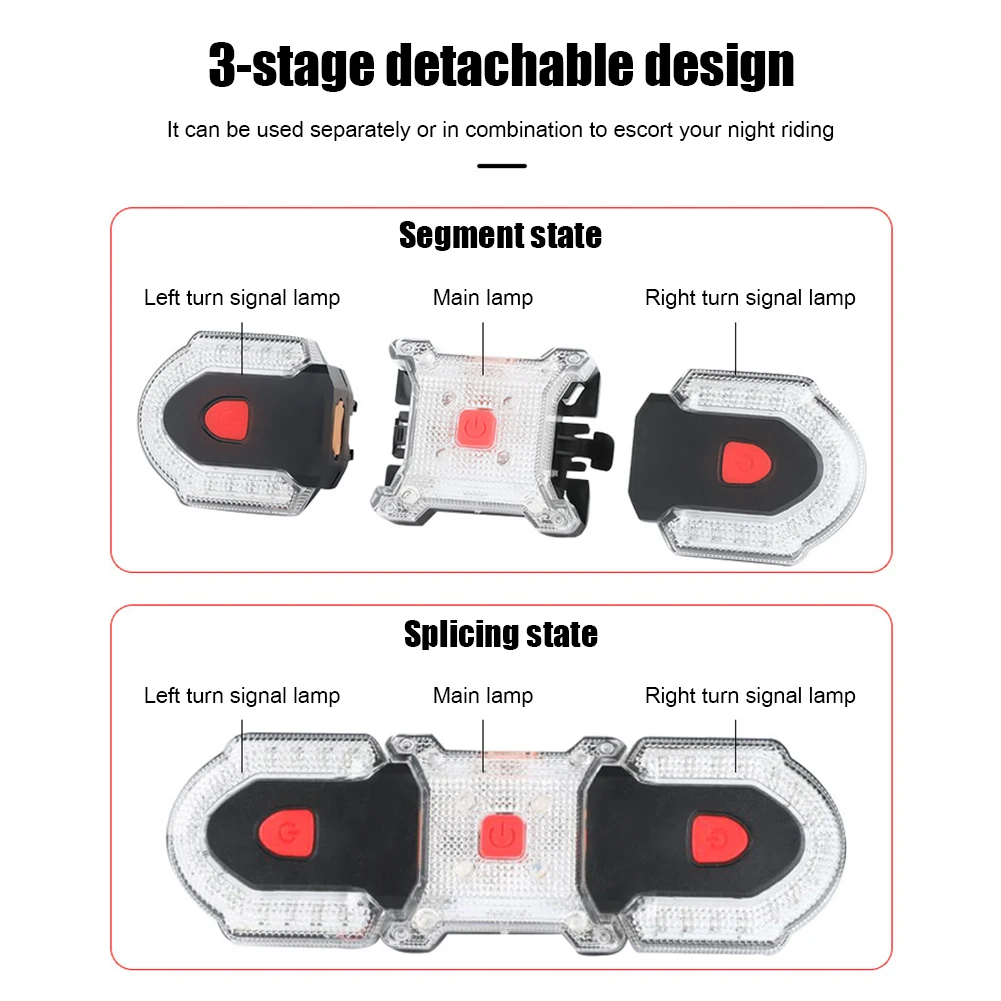 3-stage detachable design

It can be used separately or in combination to escort your night riding

Segment state

Left turn signal lamp

Main lamp

Right turn signal lamp

Splicing state

Left turn signal lamp

Main lamp

Right turn signal lamp