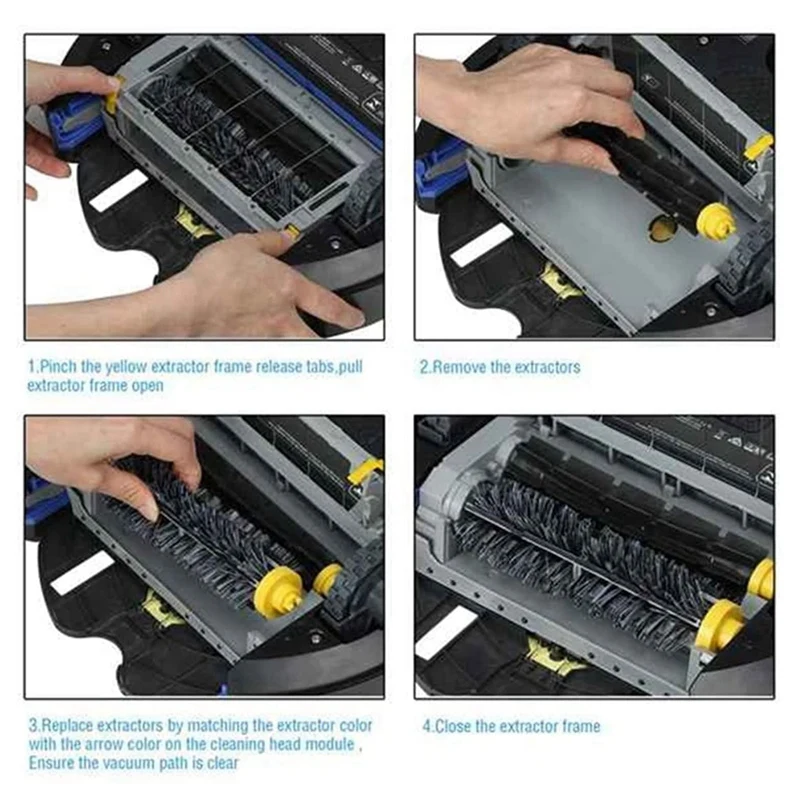 1.Pinch the yellow extractor frame release tabs,pull extractor frame open

2.Remove the extractors

3.Replace extractors by matching the extractor color with the arrow color on the cleaning head module , Ensure the vacuum path is clear

4.Close the extractor frame