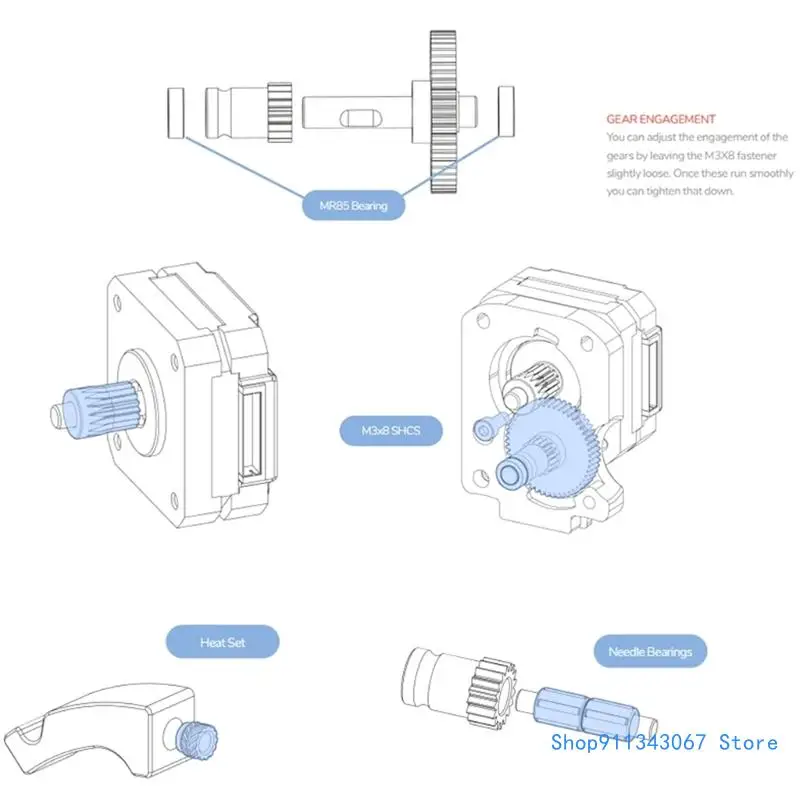 GEAR ENGAGEMENT
You can adjust the engagement of the gears by leaving the M3X8 fastener slightly loose. Once these run smoothly you can tighten that down.

MR85 Bearing

M3x8 SHCS

Heat Set

Needle Bearings

Shop911343067 Store