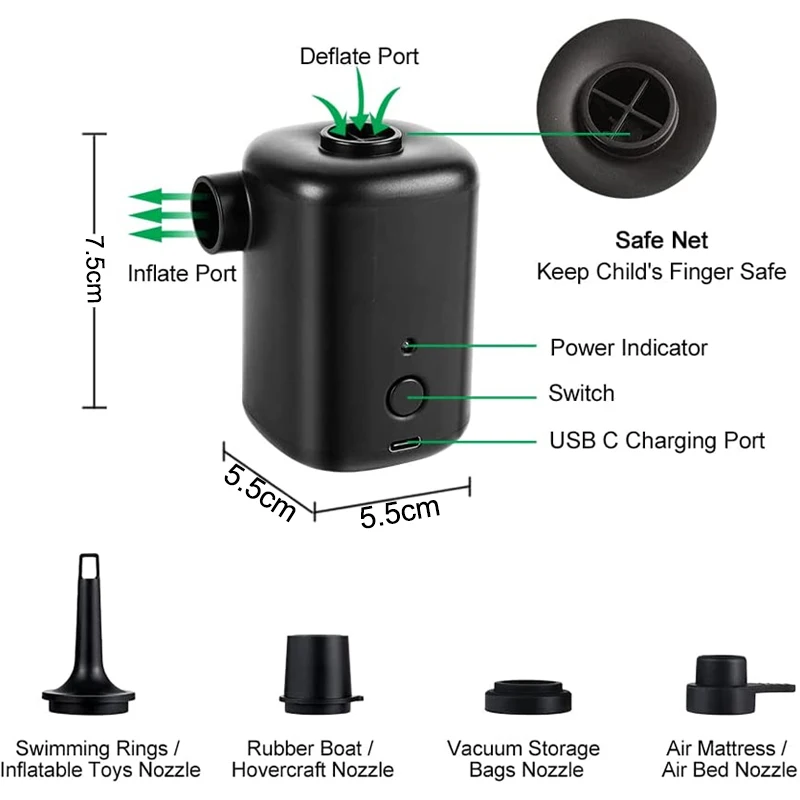 Deflate Port

7.5cm

Inflate Port

Safe Net
Keep Child's Finger Safe

Power Indicator

Switch

USB C Charging Port

5.5cm

5.5cm

Swimming Rings / Inflatable Toys Nozzle

Rubber Boat / Hovercraft Nozzle

Vacuum Storage Bags Nozzle

Air Mattress / Air Bed Nozzle