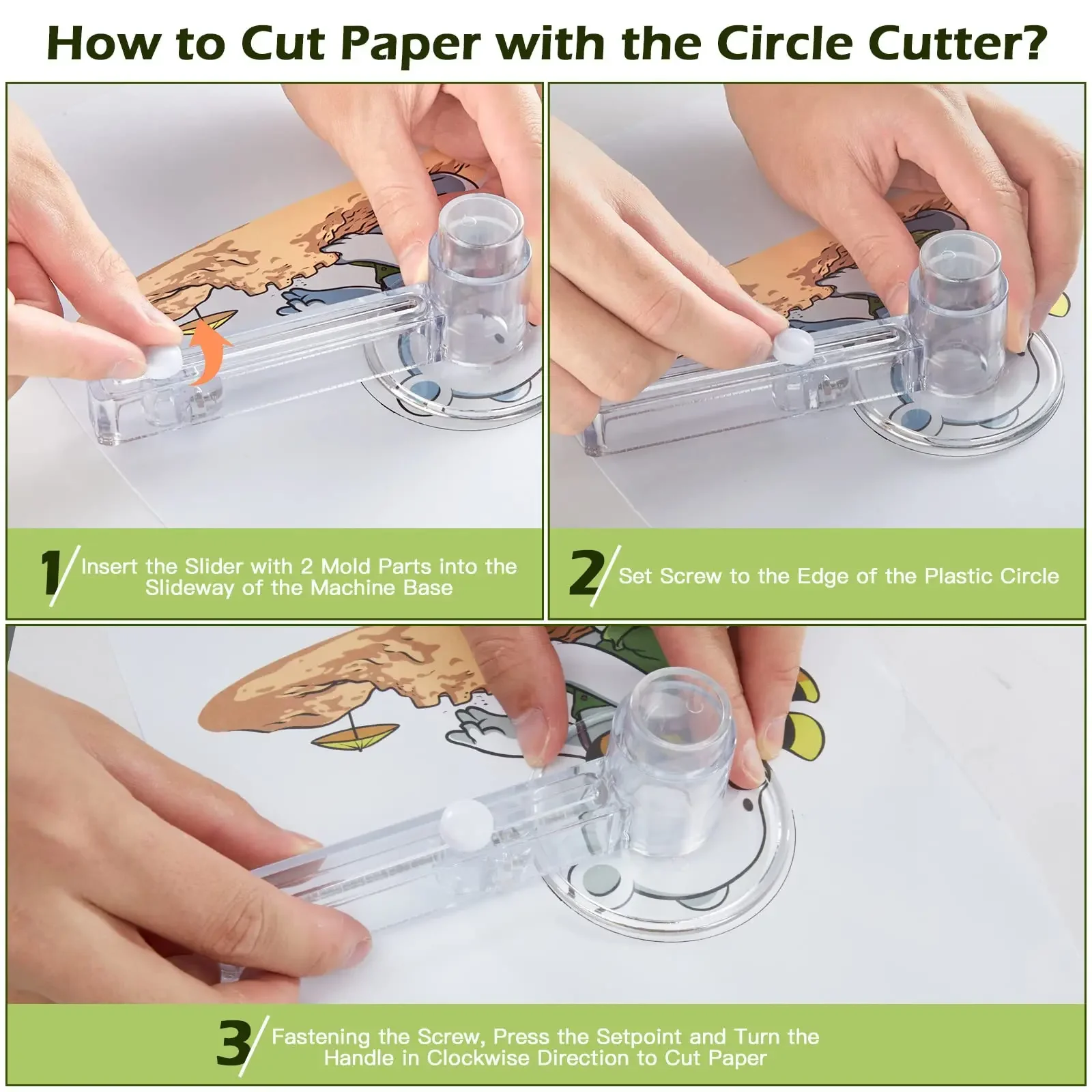 How to Cut Paper with the Circle Cutter?

1/ Insert the Slider with 2 Mold Parts into the Slideway of the Machine Base

2/ Set Screw to the Edge of the Plastic Circle

3/ Fastening the Screw, Press the Setpoint and Turn the Handle in Clockwise Direction to Cut Paper