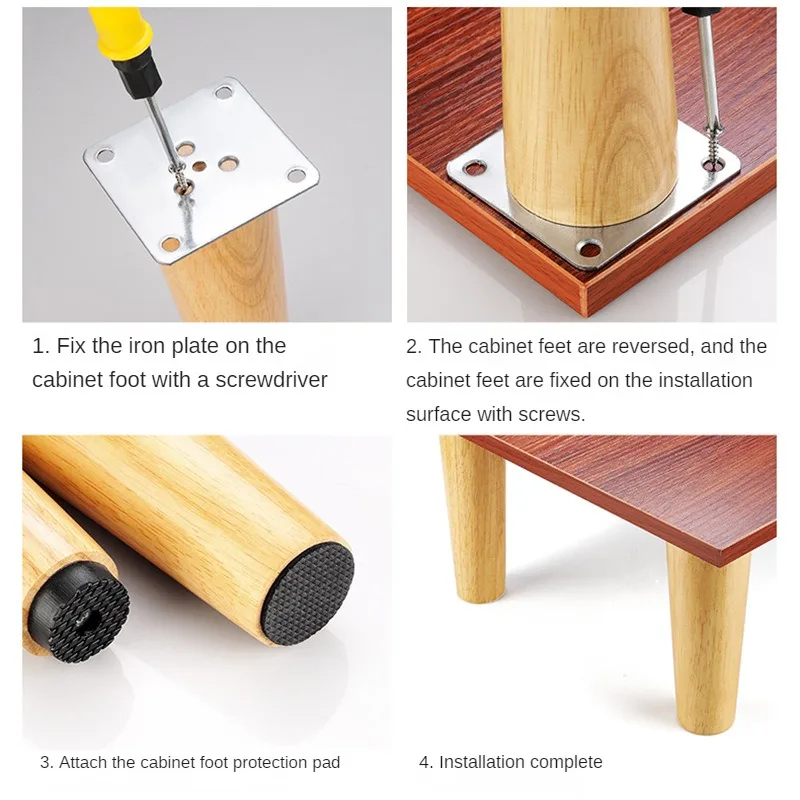 1. Fix the iron plate on the cabinet foot with a screwdriver

2. The cabinet feet are reversed, and the cabinet feet are fixed on the installation surface with screws.

3. Attach the cabinet foot protection pad

4. Installation complete