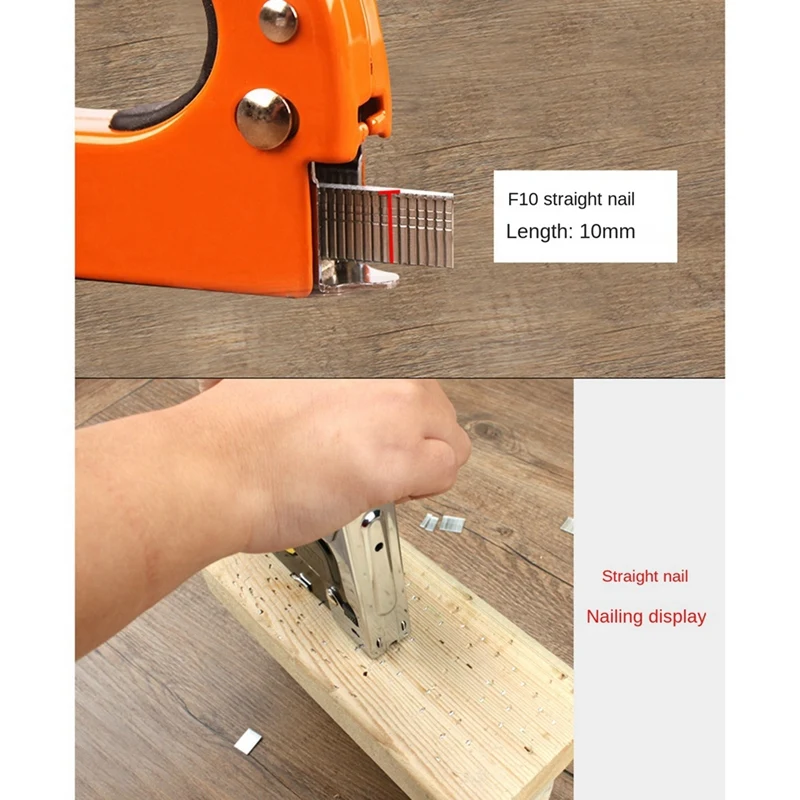 F10 straight nail
Length: 10mm

Straight nail
Nailing display