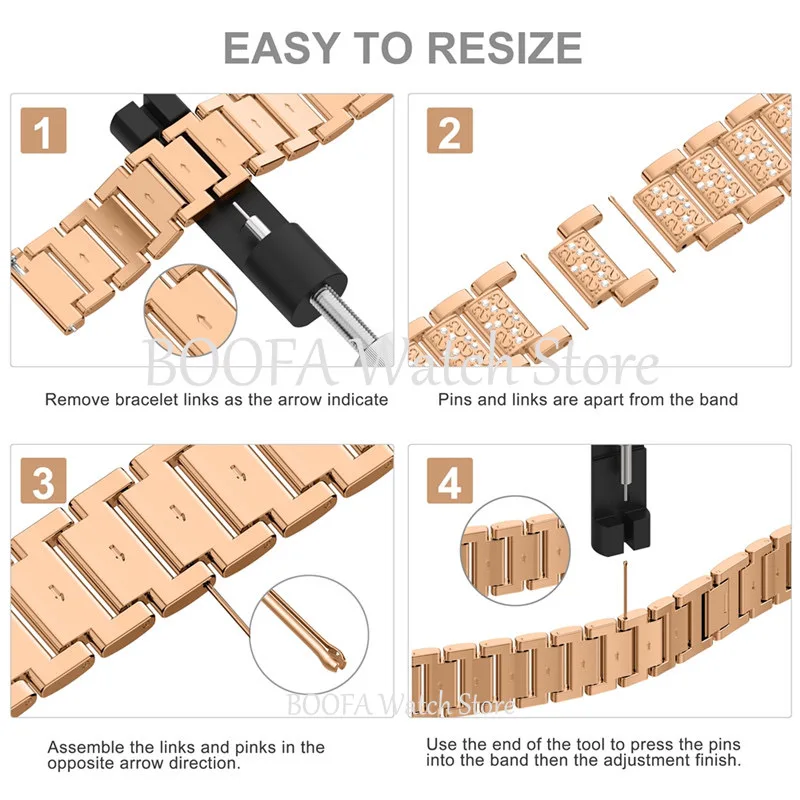 EASY TO RESIZE

1

Remove bracelet links as the arrow indicate

2

Pins and links are apart from the band

BOOFA Watch Store

3

Assemble the links and pinks in the opposite arrow direction.

4

Use the end of the tool to press the pins into the band then the adjustment finish.

BOOFA Watch Store