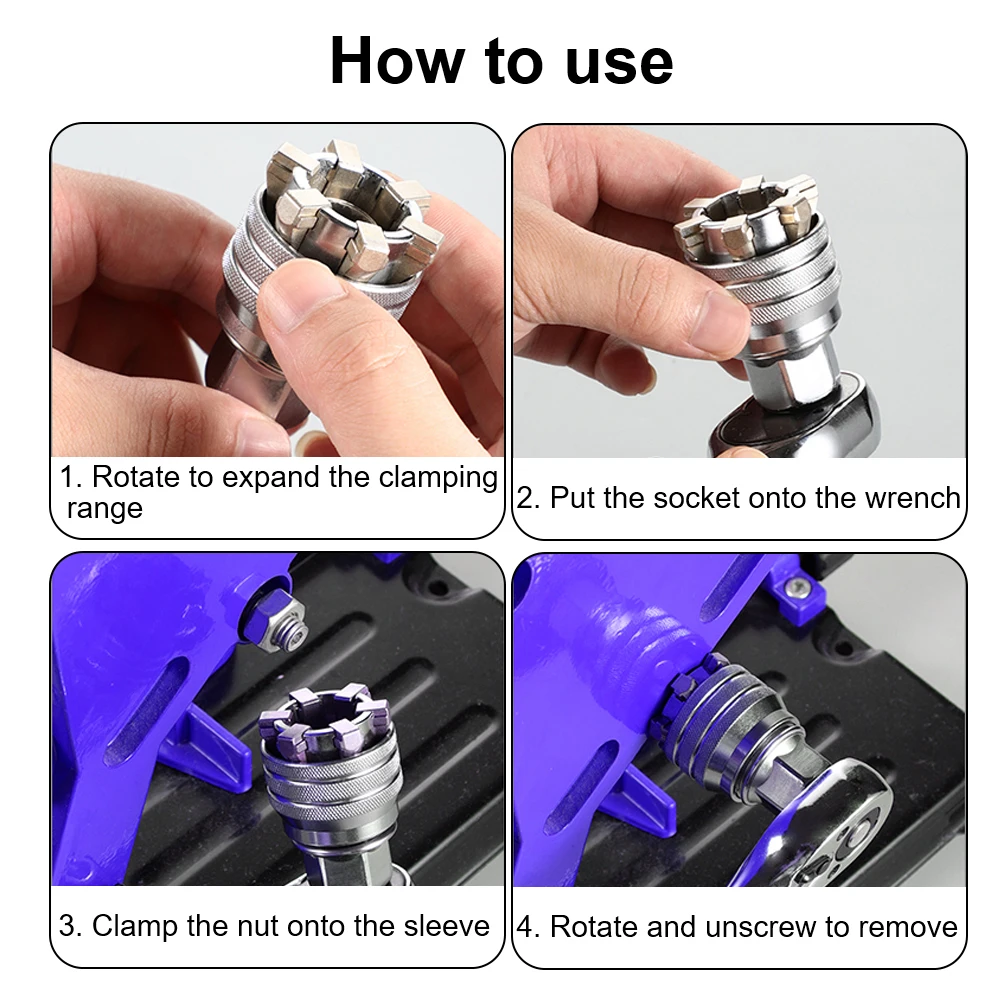 How to use

1. Rotate to expand the clamping range

2. Put the socket onto the wrench

3. Clamp the nut onto the sleeve

4. Rotate and unscrew to remove