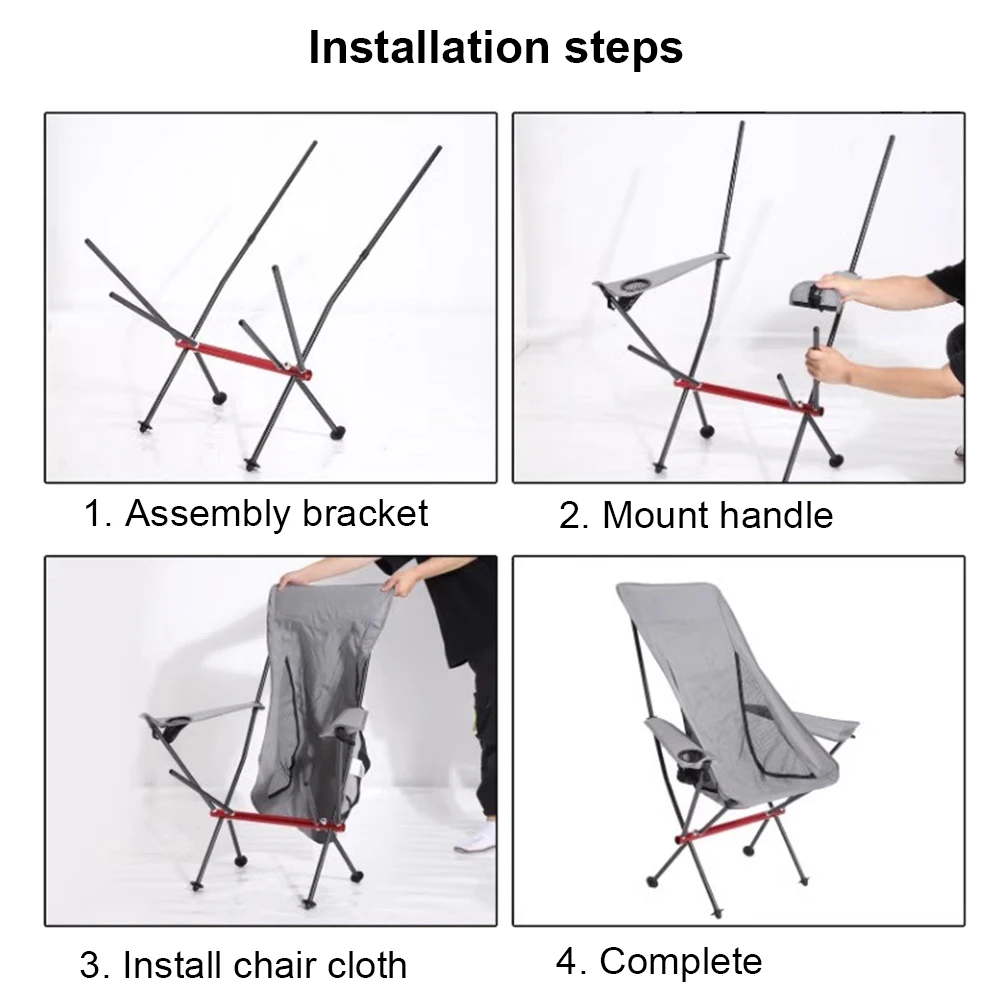 Installation steps

1. Assembly bracket

2. Mount handle

3. Install chair cloth

4. Complete