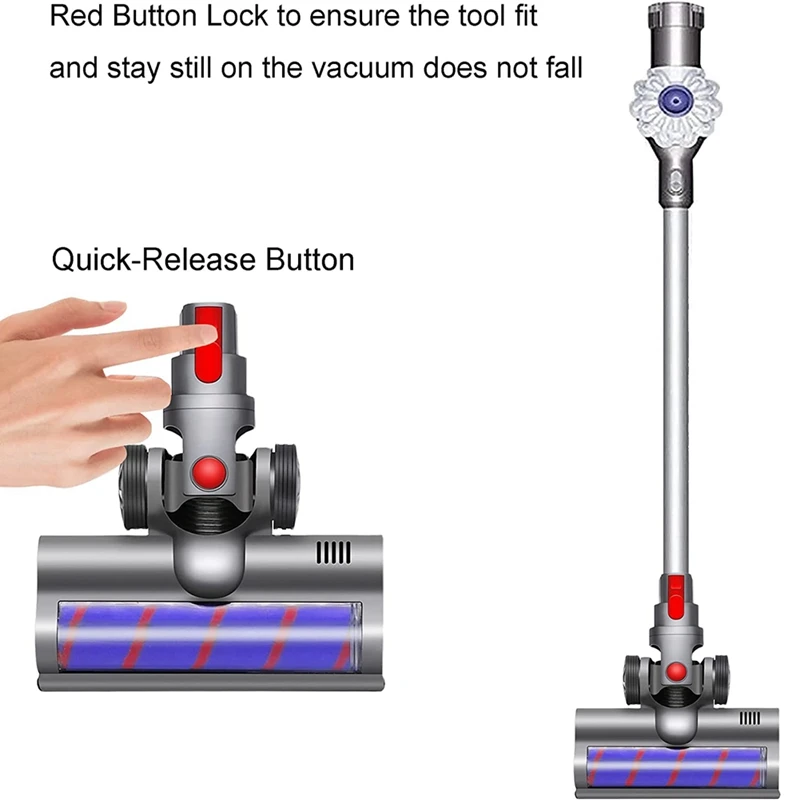 Red Button Lock to ensure the tool fit and stay still on the vacuum does not fall

Quick-Release Button