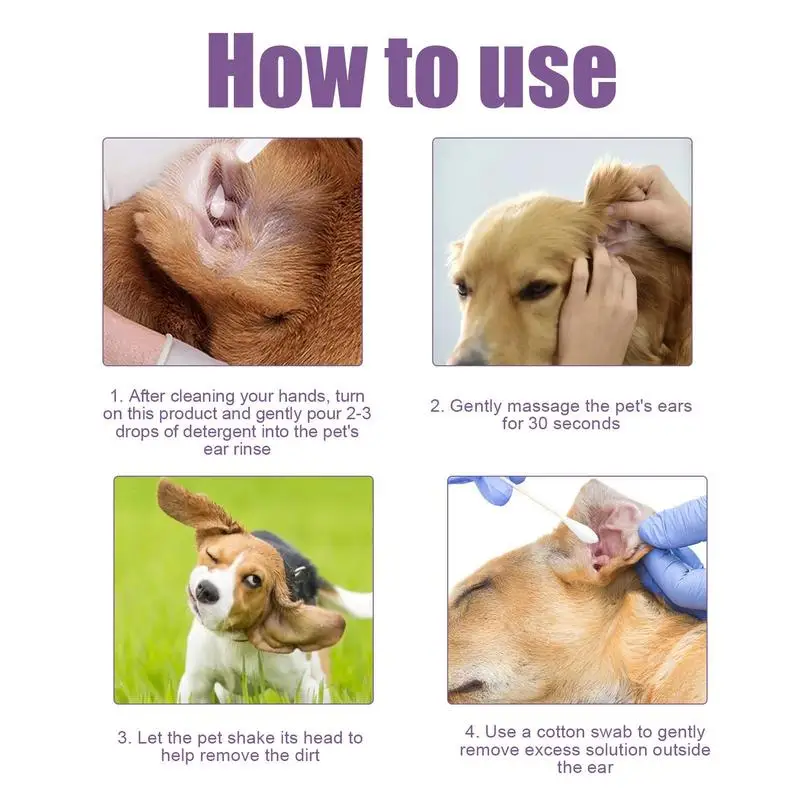 How to use

1. After cleaning your hands, turn on this product and gently pour 2-3 drops of detergent into the pet's ear rinse

2. Gently massage the pet's ears for 30 seconds

3. Let the pet shake its head to help remove the dirt

4. Use a cotton swab to gently remove excess solution outside the ear