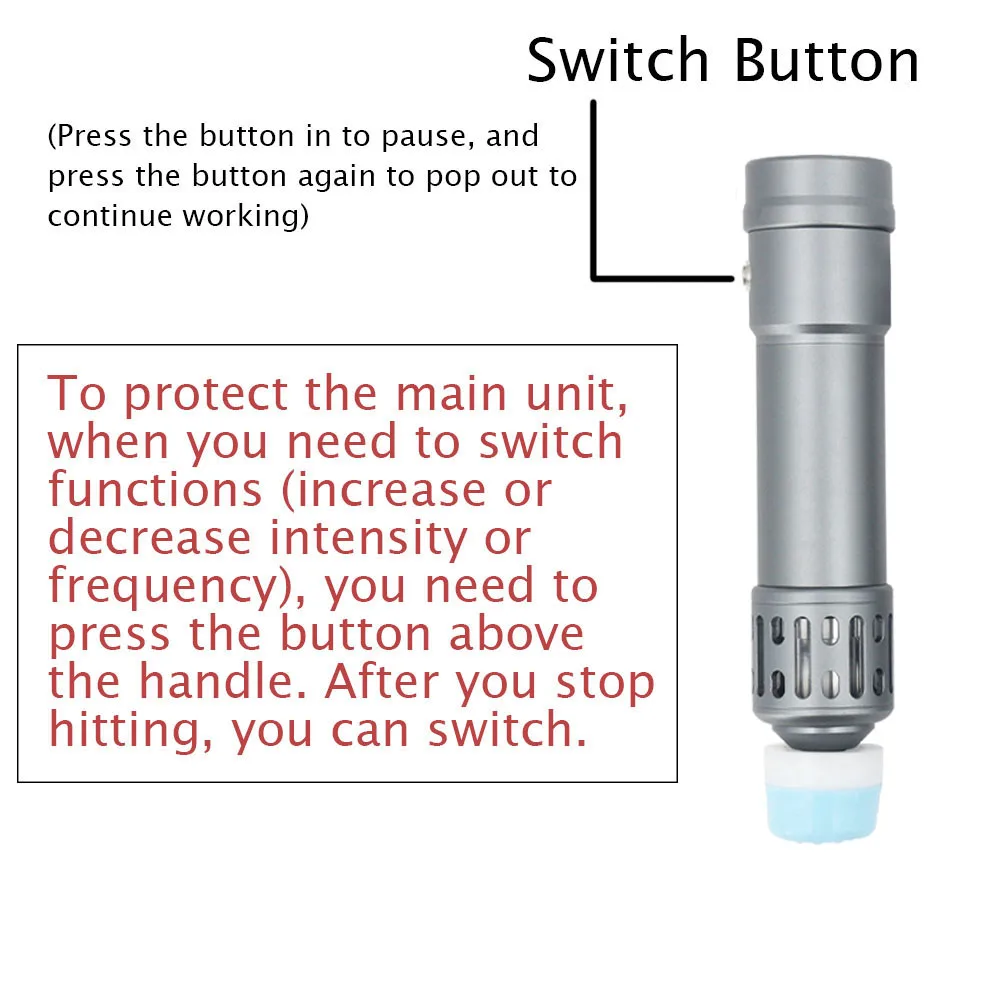 Switch Button

(Press the button in to pause, and press the button again to pop out to continue working)

To protect the main unit, when you need to switch functions (increase or decrease intensity or frequency), you need to press the button above the handle. After you stop hitting, you can switch.