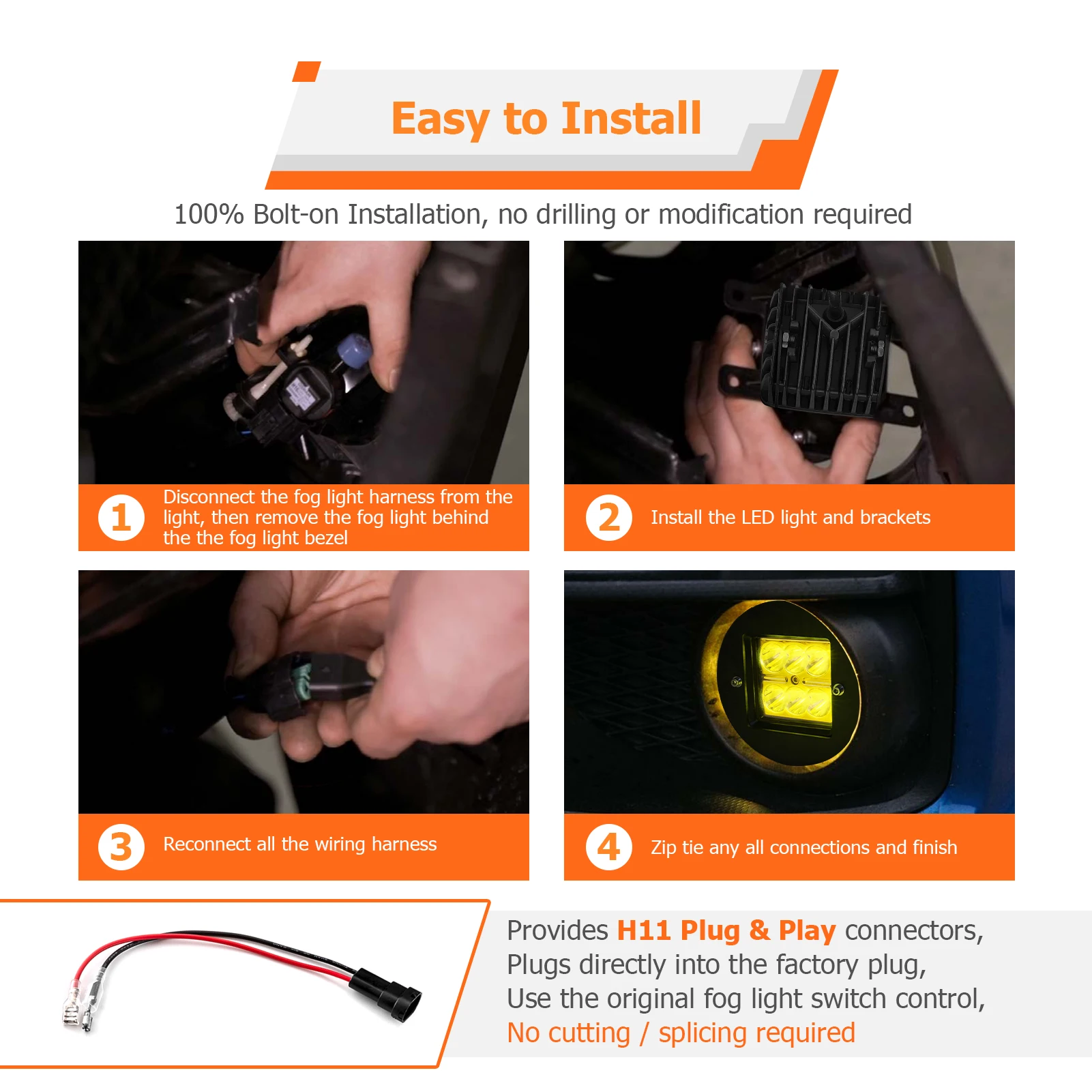 Easy to Install

100% Bolt-on Installation, no drilling or modification required

1 Disconnect the fog light harness from the light, then remove the fog light behind the the fog light bezel

2 Install the LED light and brackets

3 Reconnect all the wiring harness

4 Zip tie any all connections and finish

Provides H11 Plug & Play connectors,
Plugs directly into the factory plug,
Use the original fog light switch control,
No cutting / splicing required