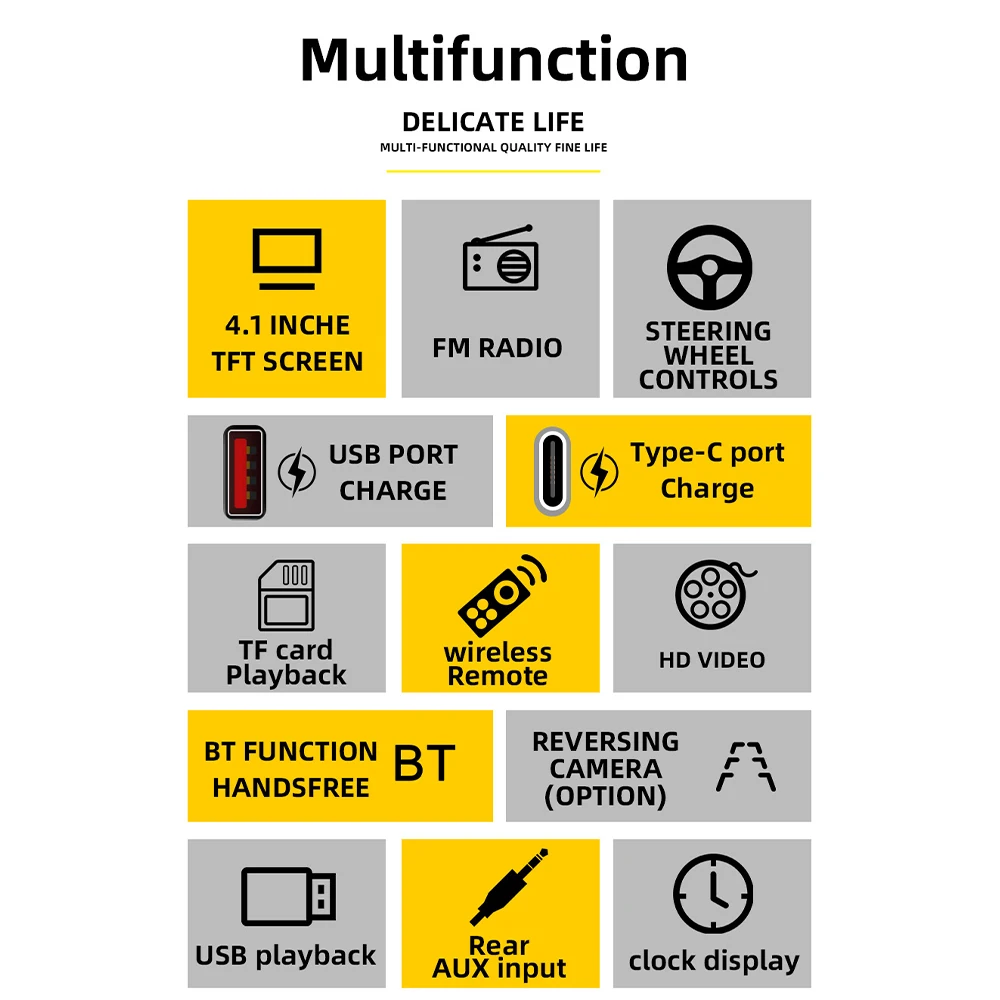 Multifunction

DELICATE LIFE

MULTI-FUNCTIONAL QUALITY FINE LIFE

4.1 INCHE TFT SCREEN

FM RADIO

STEERING WHEEL CONTROLS

USB PORT CHARGE

Type-C port Charge

TF card Playback

wireless Remote

HD VIDEO

BT FUNCTION HANDSFREE

BT

REVERSING CAMERA (OPTION)

USB playback

Rear AUX input

clock display