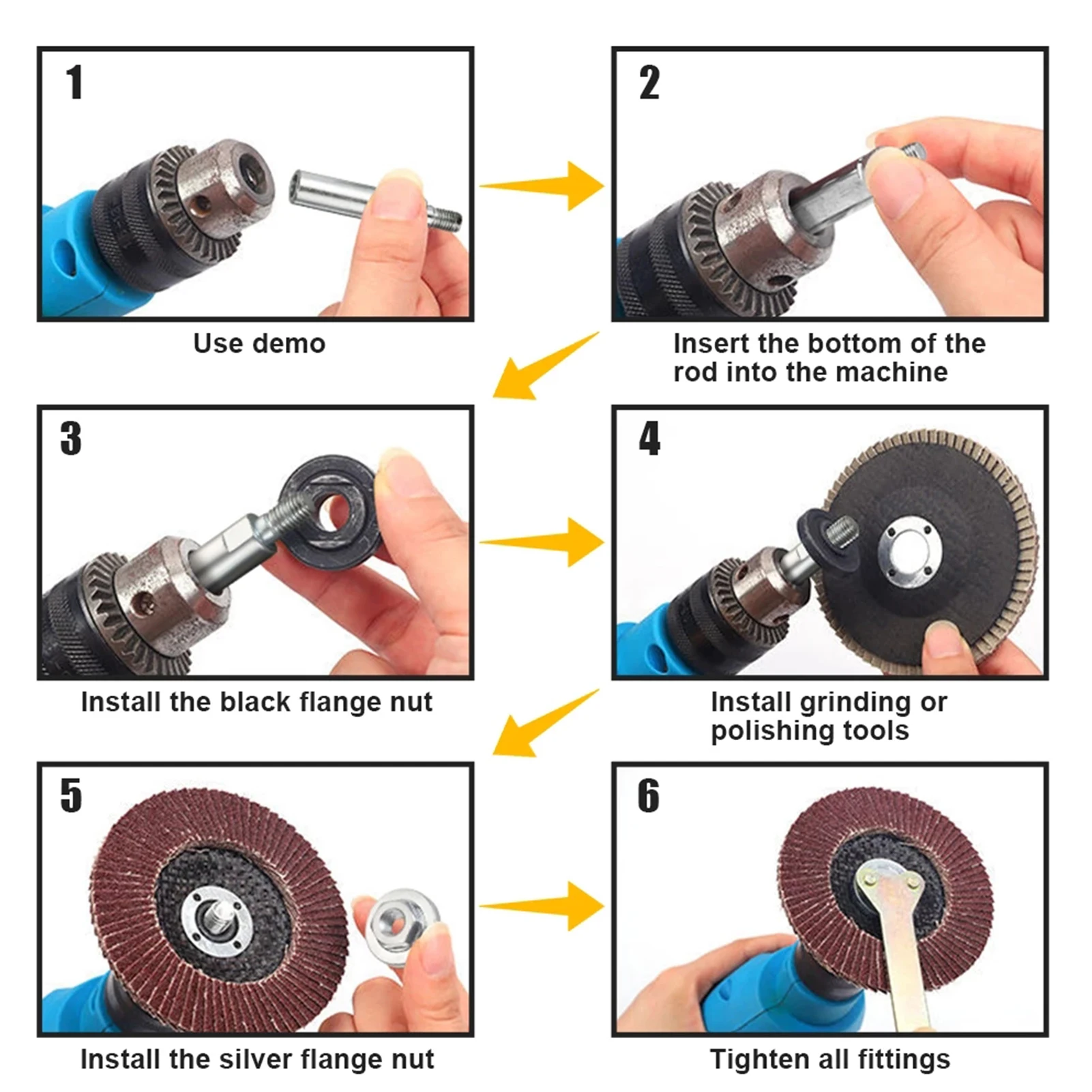 1

Use demo

2

Insert the bottom of the rod into the machine

3

Install the black flange nut

4

Install grinding or polishing tools

5

Install the silver flange nut

6

Tighten all fittings