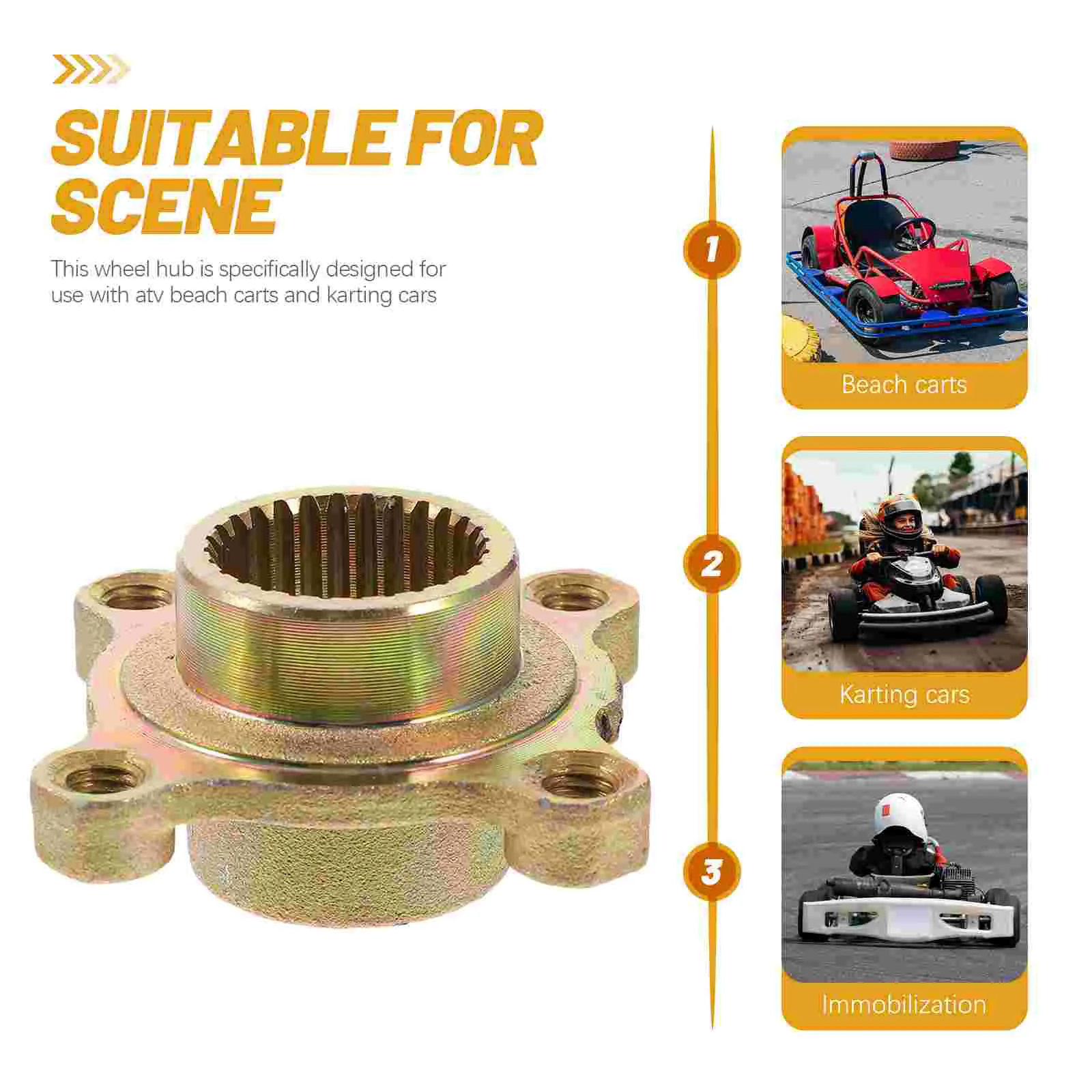 SUITABLE FOR SCENE

This wheel hub is specifically designed for use with atv beach carts and karting cars

1

Beach carts

2

Karting cars

3

Immobilization