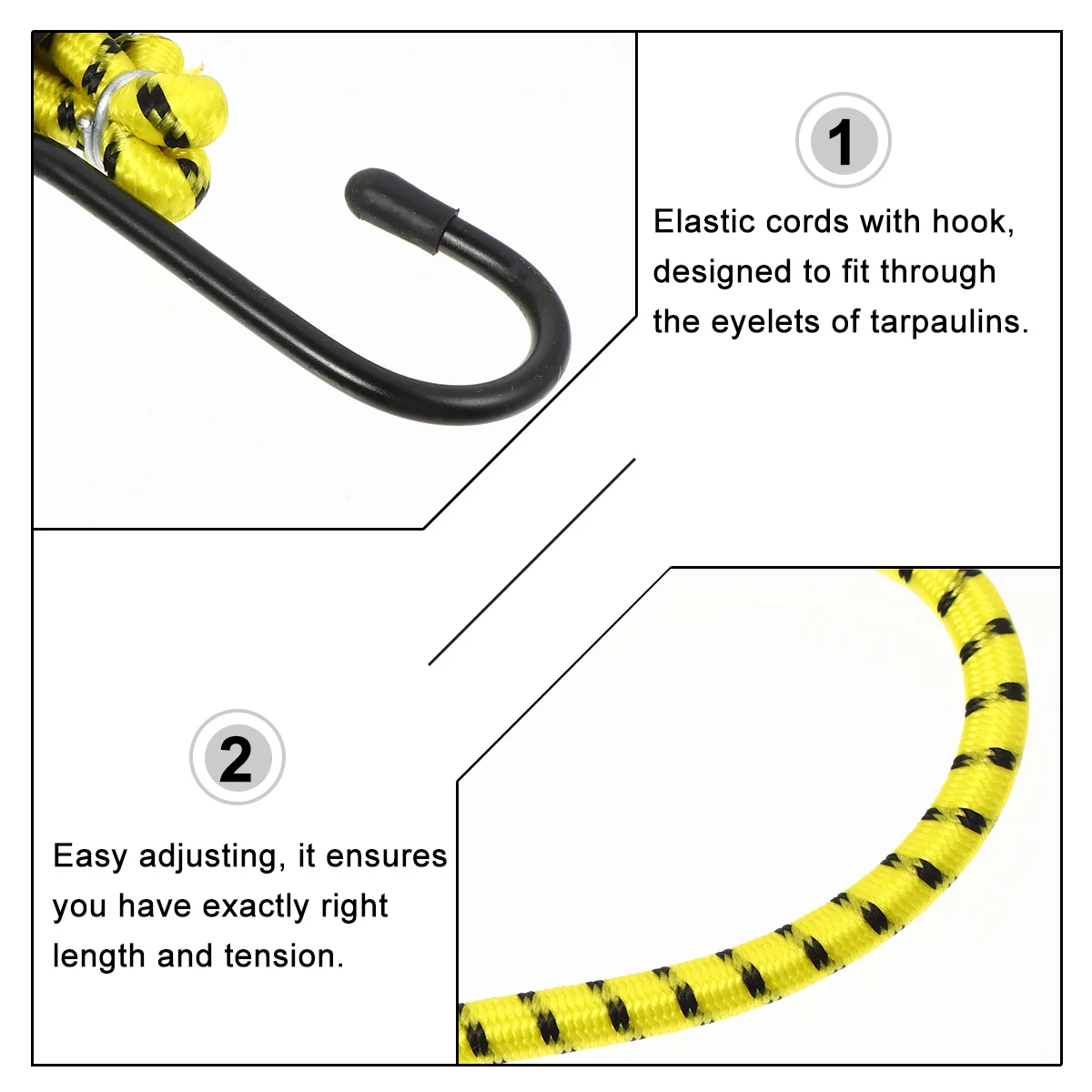 1

Elastic cords with hook, designed to fit through the eyelets of tarpaulins.

2

Easy adjusting, it ensures you have exactly right length and tension.