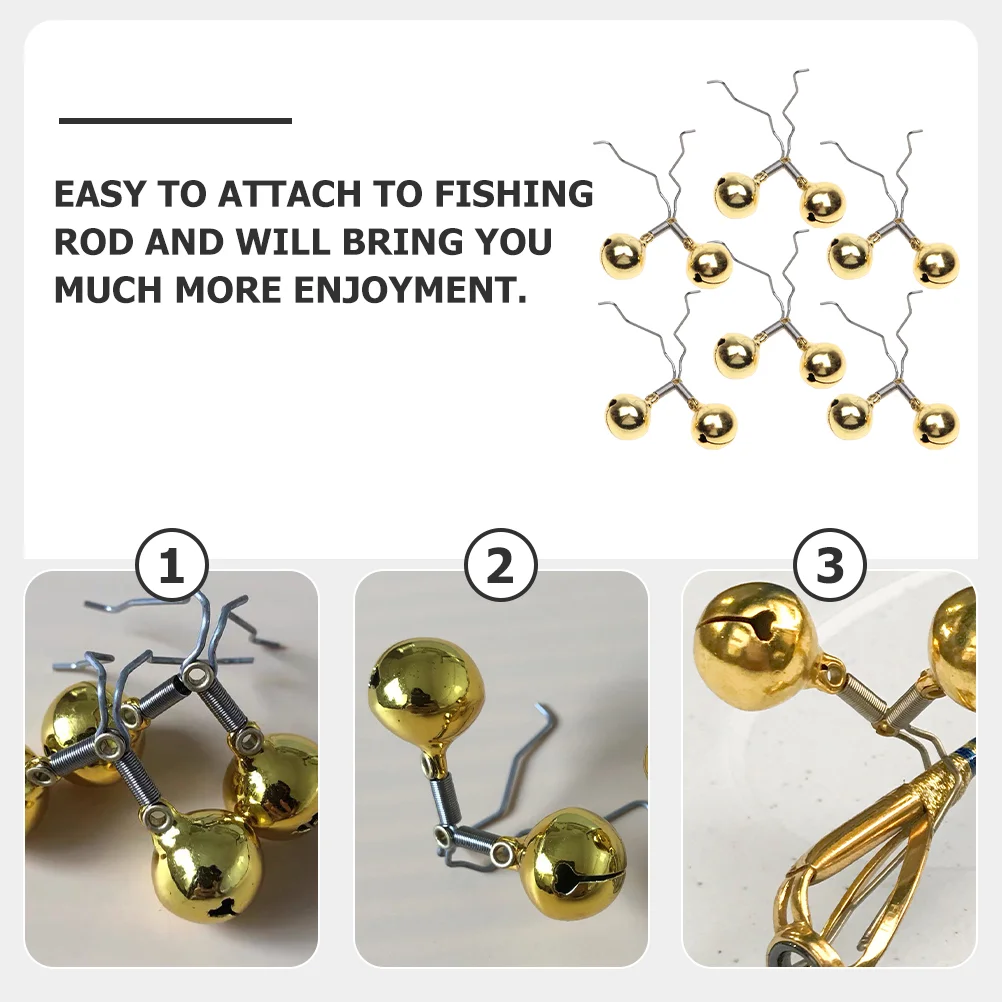 EASY TO ATTACH TO FISHING ROD AND WILL BRING YOU MUCH MORE ENJOYMENT.

1

2

3