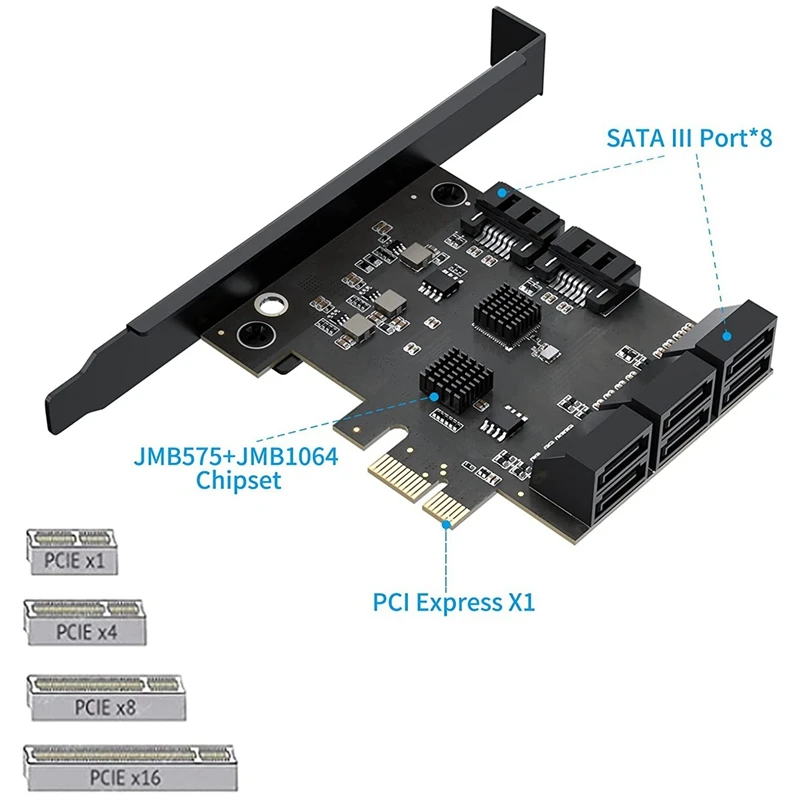 SATA III Port*8

JMB575+JMB1064 Chipset

PCI Express X1

PCIE x1

PCIE x4

PCIE x8

PCIE x16