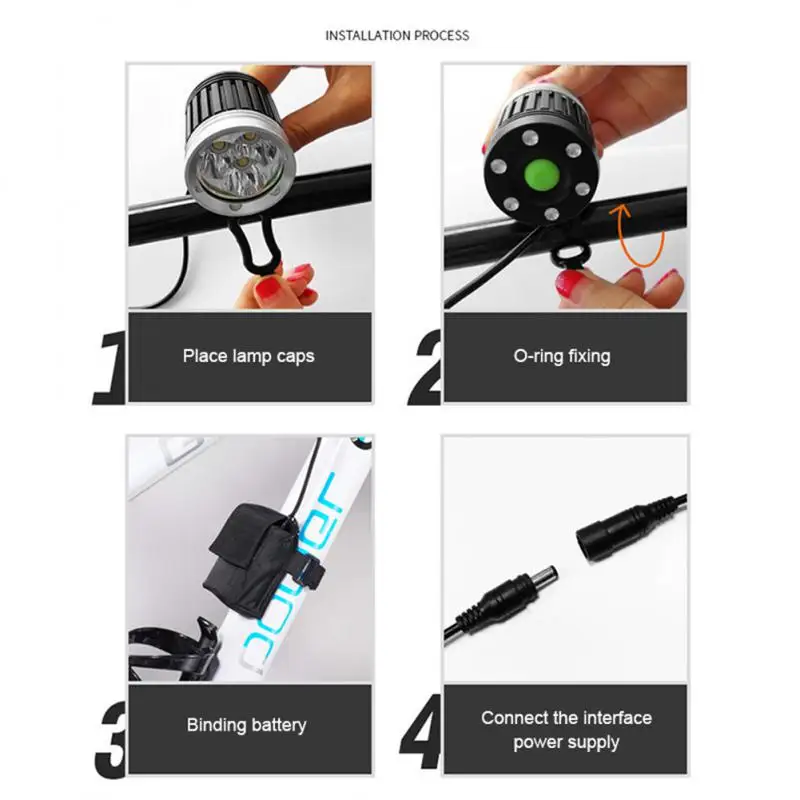 INSTALLATION PROCESS

1
Place lamp caps

2
O-ring fixing

power

3
Binding battery

4
Connect the interface power supply