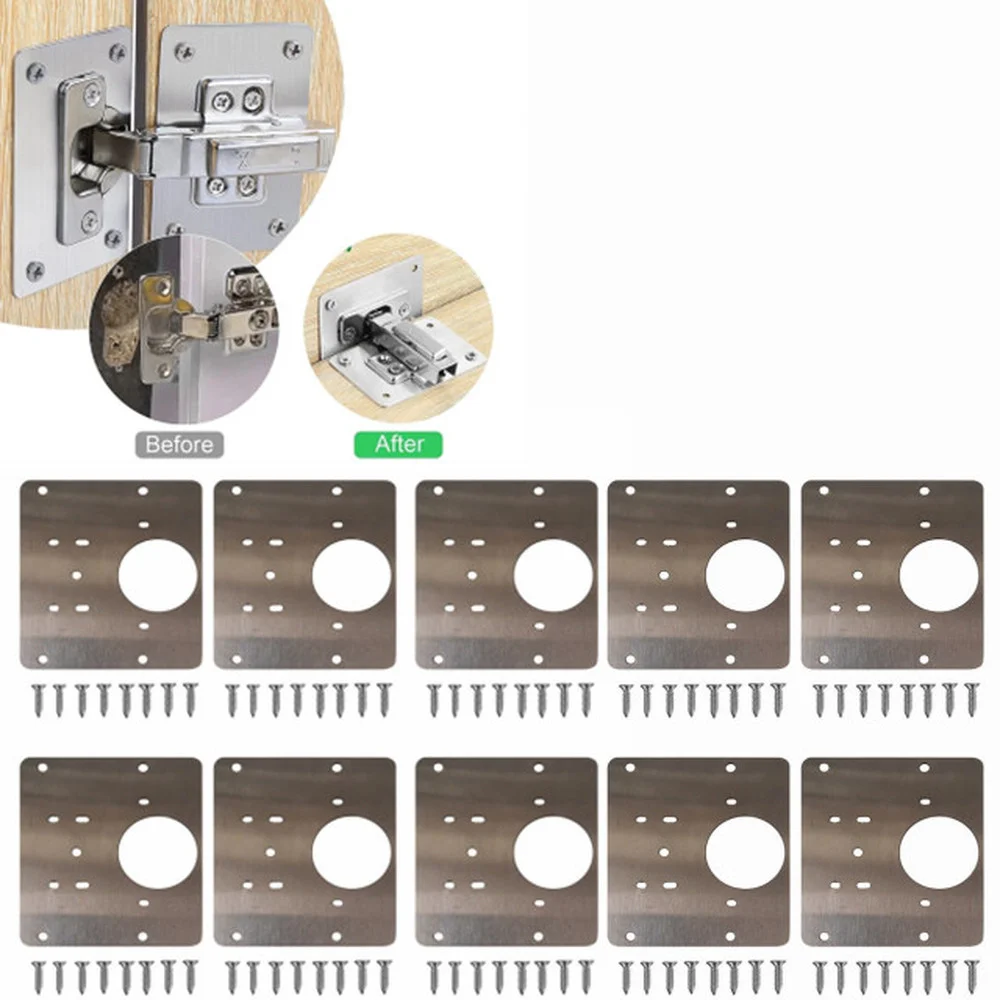 Before

After