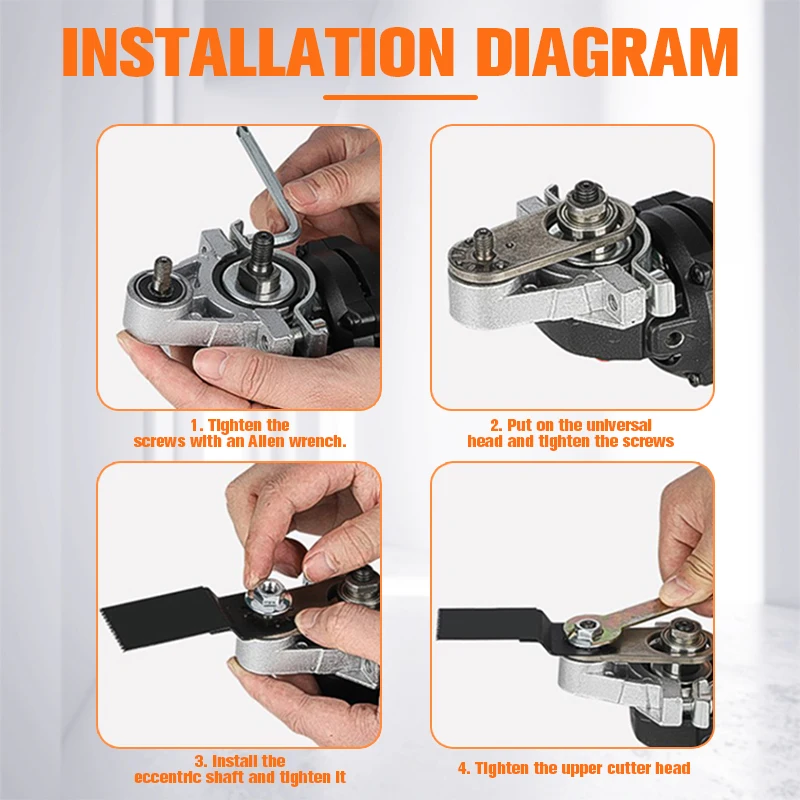 INSTALLATION DIAGRAM

1. Tighten the screws with an Allen wrench.

2. Put on the universal head and tighten the screws

3. Install the eccentric shaft and tighten it

4. Tighten the upper cutter head