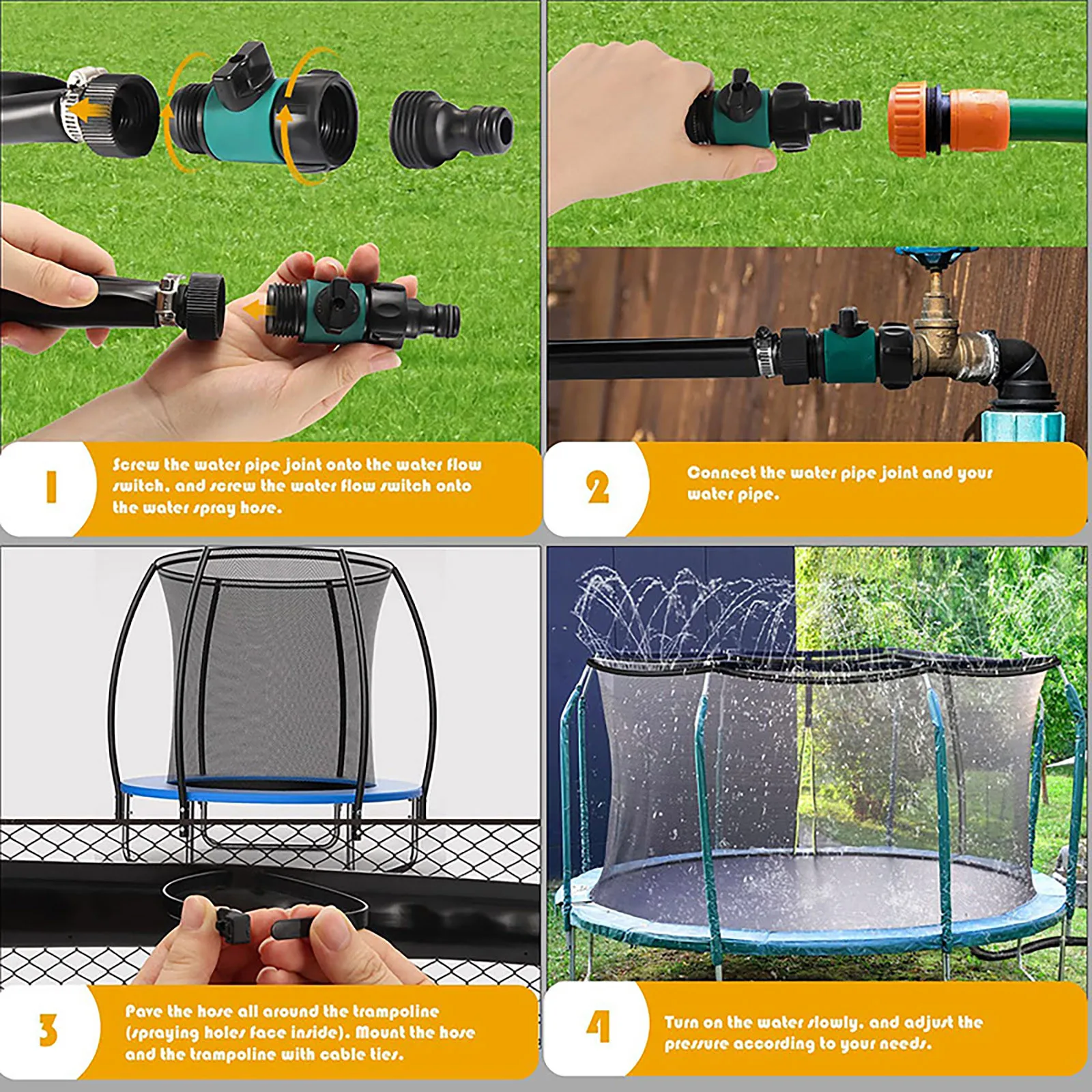 1

Screw the water pipe joint onto the water flow switch, and screw the water flow switch onto the water spray hose.

2

Connect the water pipe joint and your water pipe.

3

Pave the hose all around the trampoline (spraying holes face inside). Mount the hose and the trampoline with cable ties.

4

Turn on the water slowly, and adjust the pressure according to your needs.