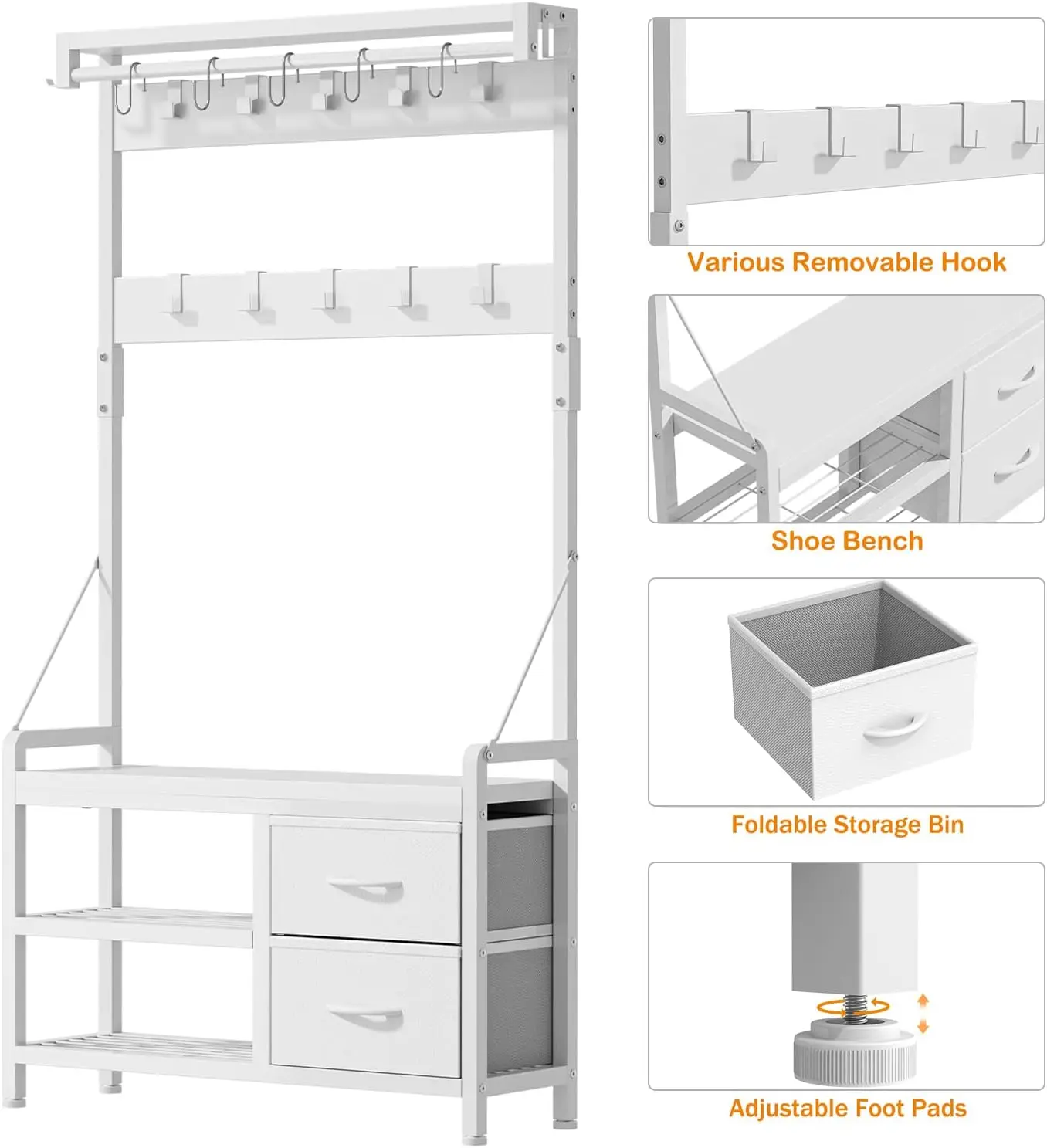 Various Removable Hook

Shoe Bench

Foldable Storage Bin

Adjustable Foot Pads