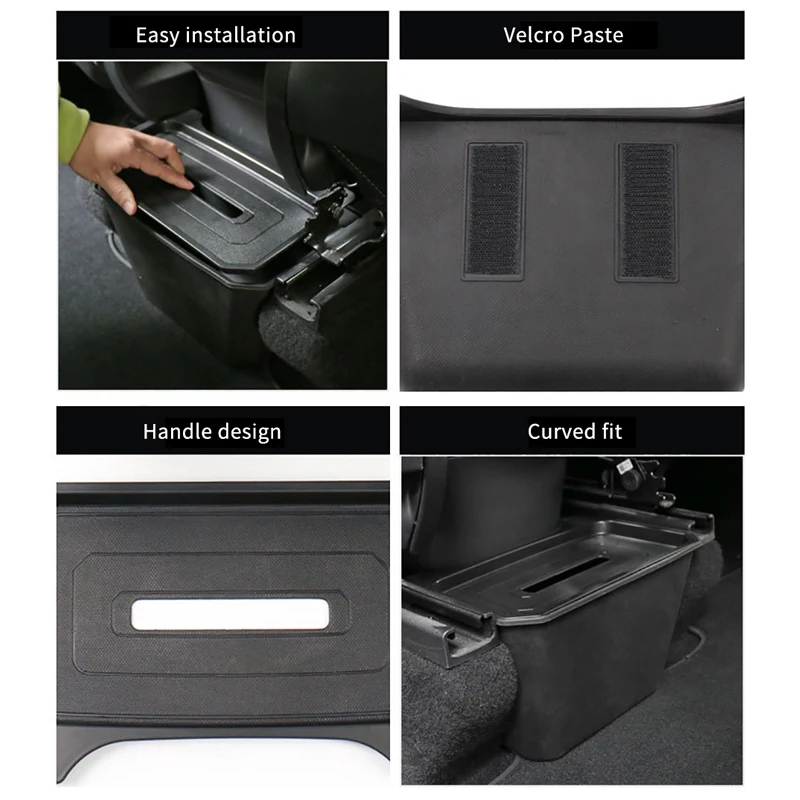 Easy installation

Velcro Paste

Handle design

Curved fit