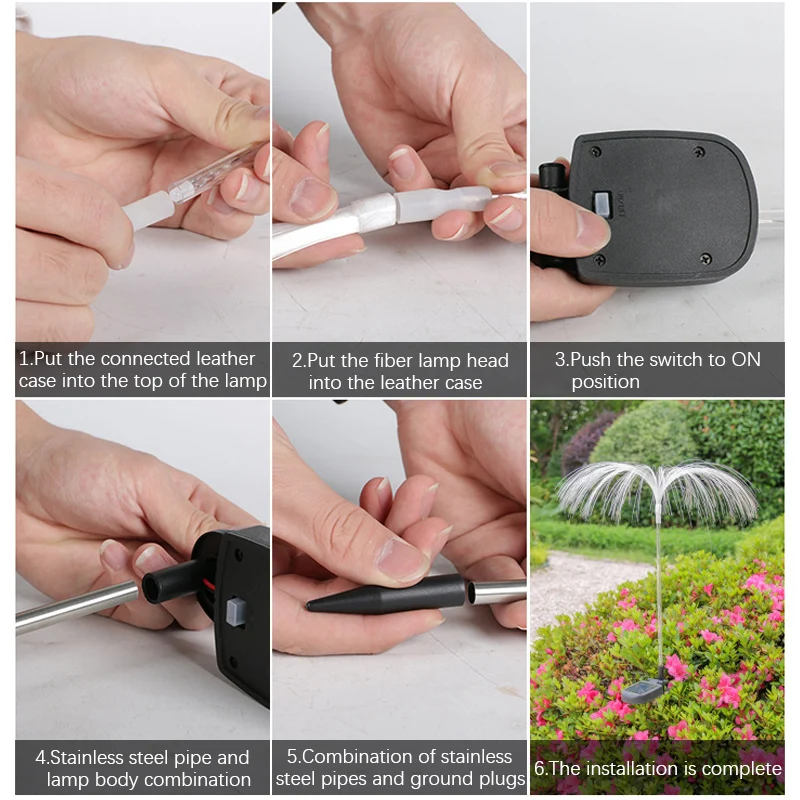 1.Put the connected leather case into the top of the lamp

2.Put the fiber lamp head into the leather case

ON/OFF

3.Push the switch to ON position

4.Stainless steel pipe and lamp body combination

5.Combination of stainless steel pipes and ground plugs

6.The installation is complete