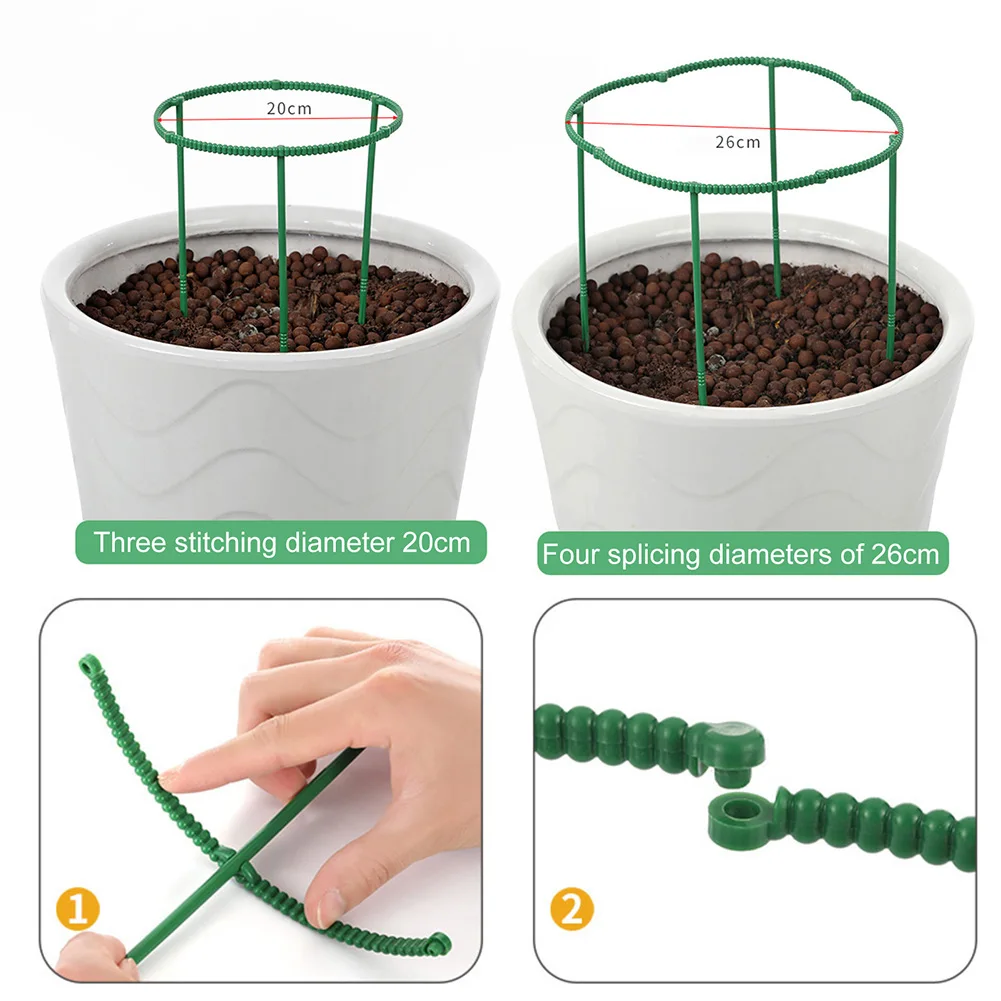 20cm

26cm

Three stitching diameter 20cm

Four splicing diameters of 26cm

1

2