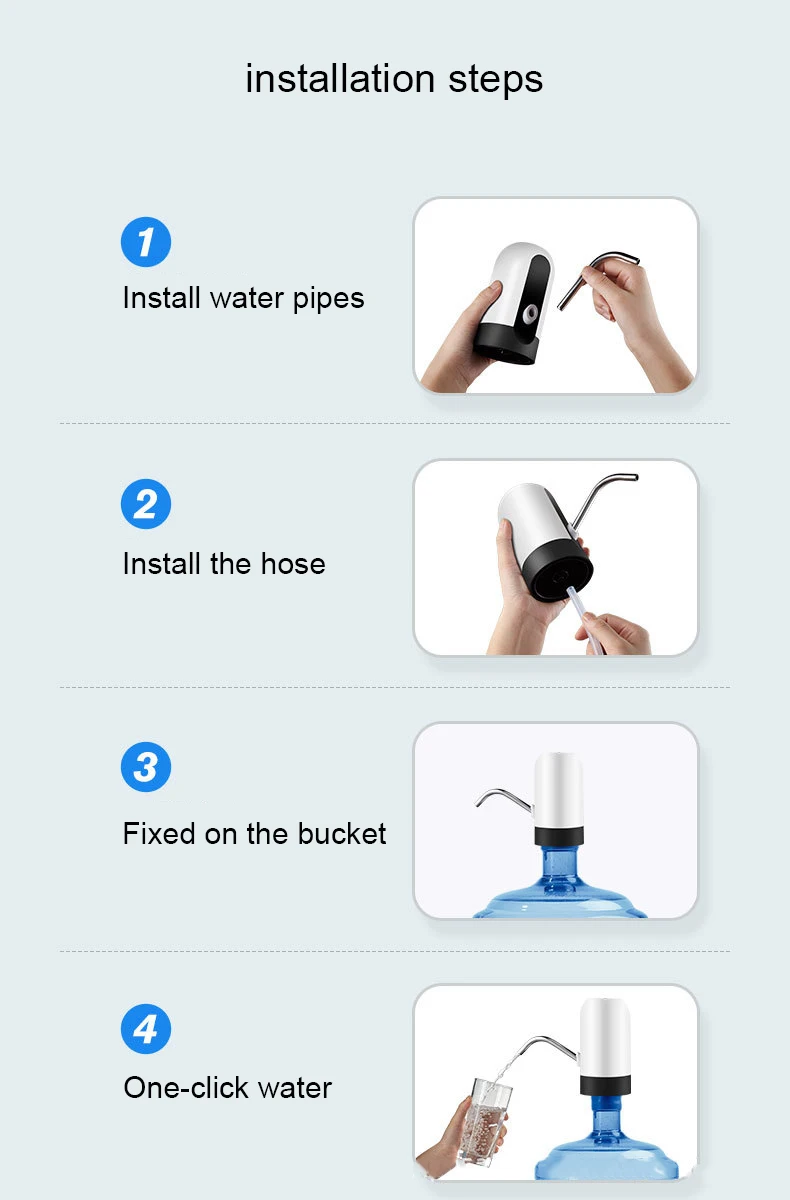 installation steps

1
Install water pipes

2
Install the hose

3
Fixed on the bucket

4
One-click water