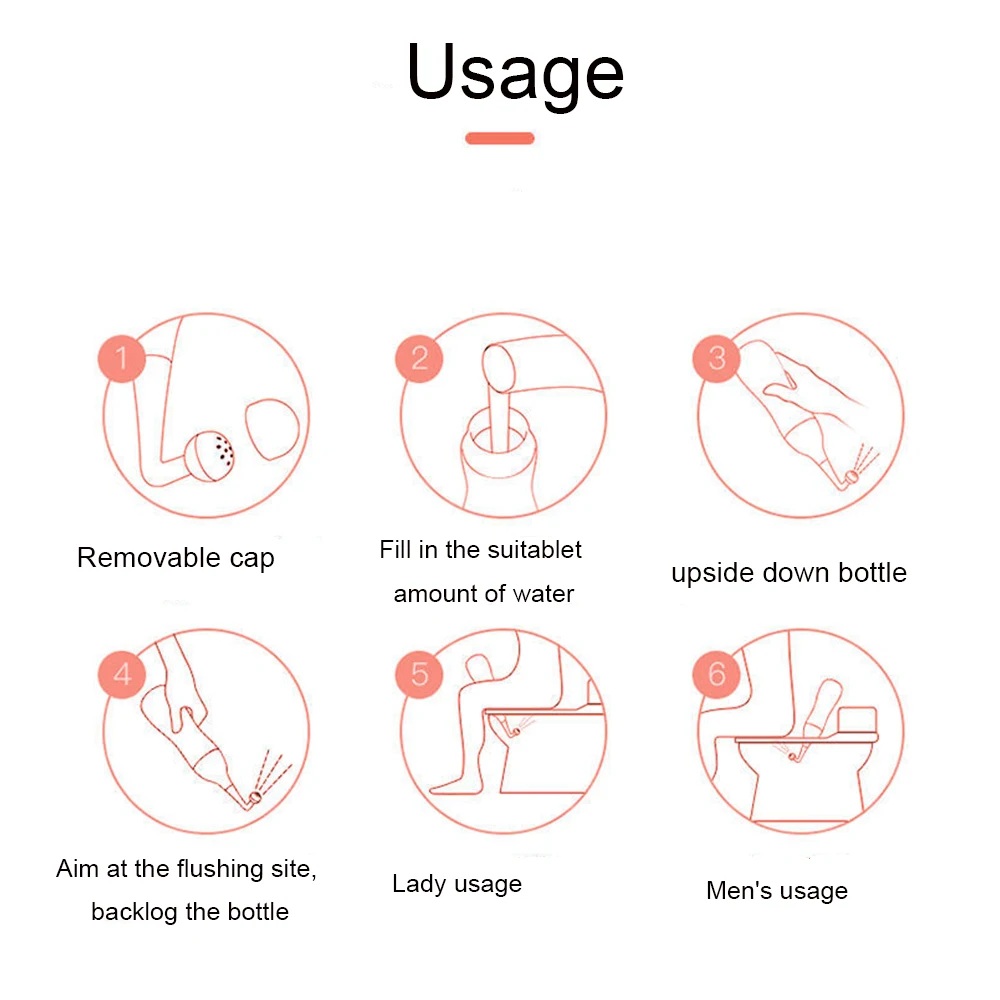 Usage

1

Removable cap

2

Fill in the suitablet amount of water

3

upside down bottle

4

Aim at the flushing site, backlog the bottle

5

Lady usage

6

Men's usage