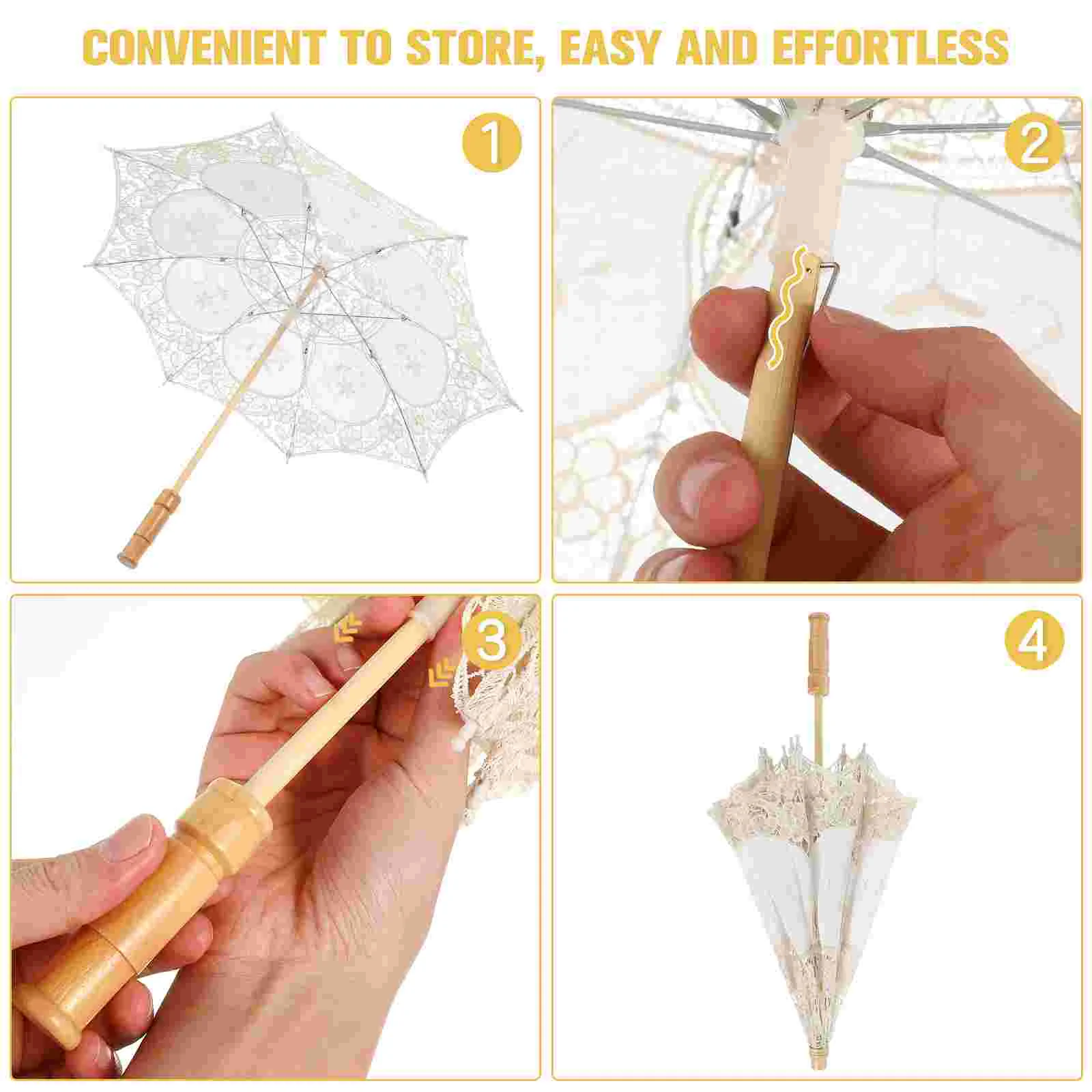 CONVENIENT TO STORE, EASY AND EFFORTLESS

1

2

3

4