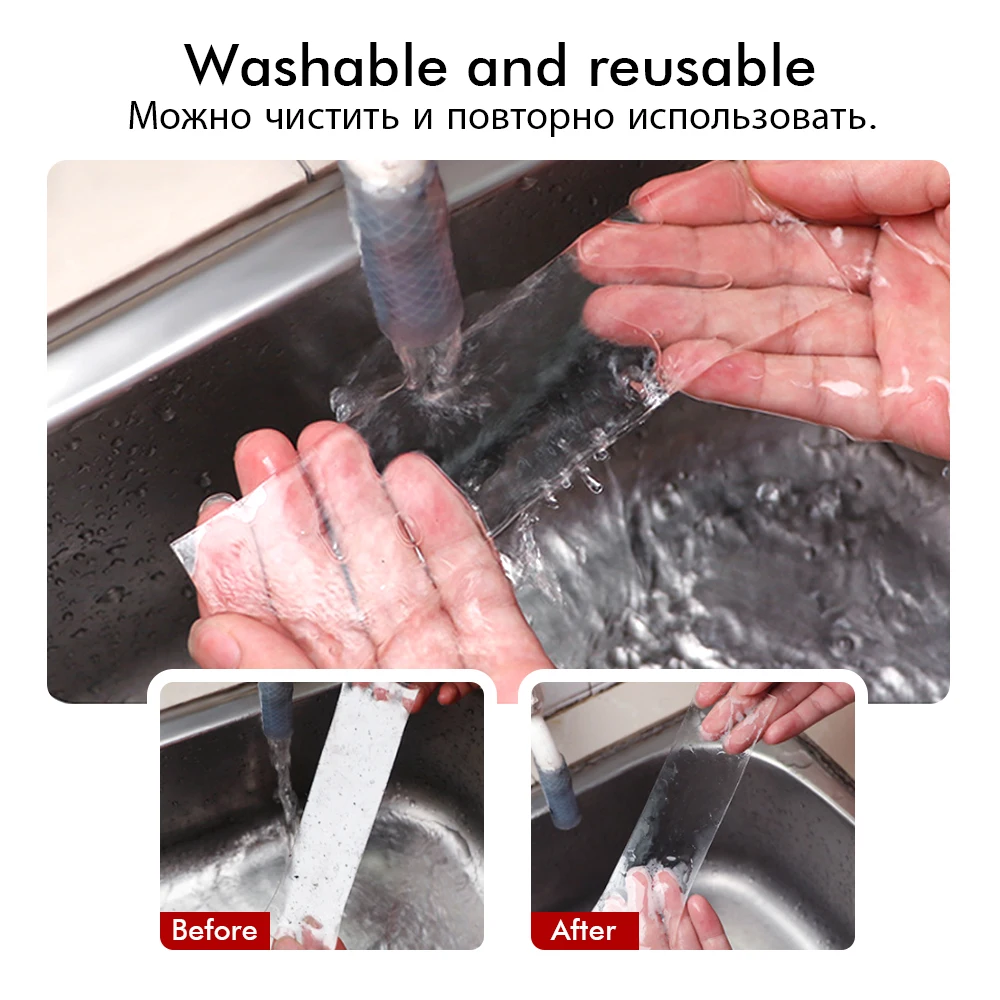 Washable and reusable
Можно чистить и повторно использовать.

Before

After