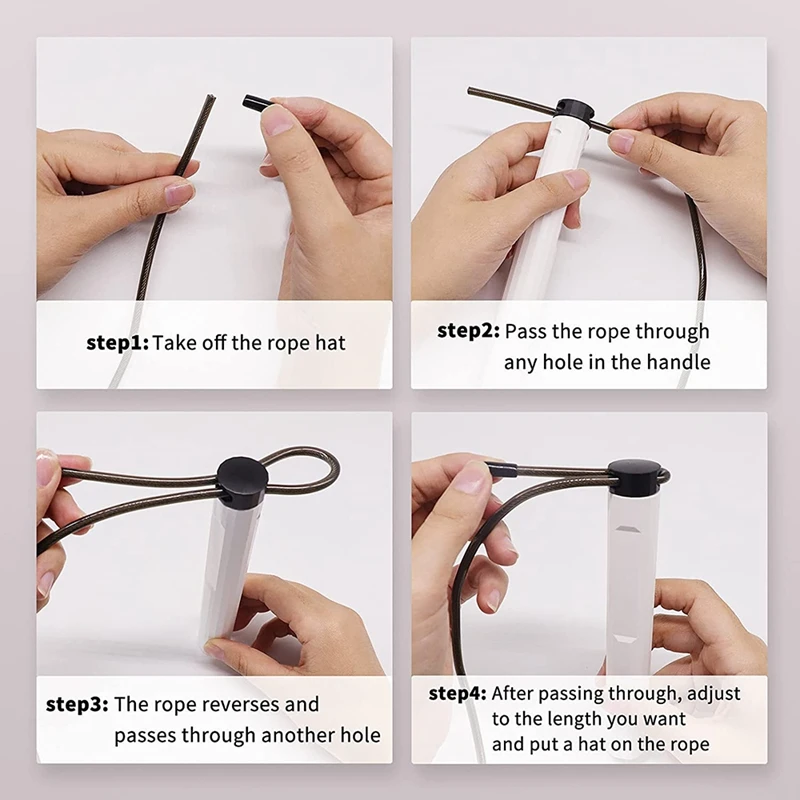 step1: Take off the rope hat

step2: Pass the rope through any hole in the handle

step3: The rope reverses and passes through another hole

step4: After passing through, adjust to the length you want and put a hat on the rope