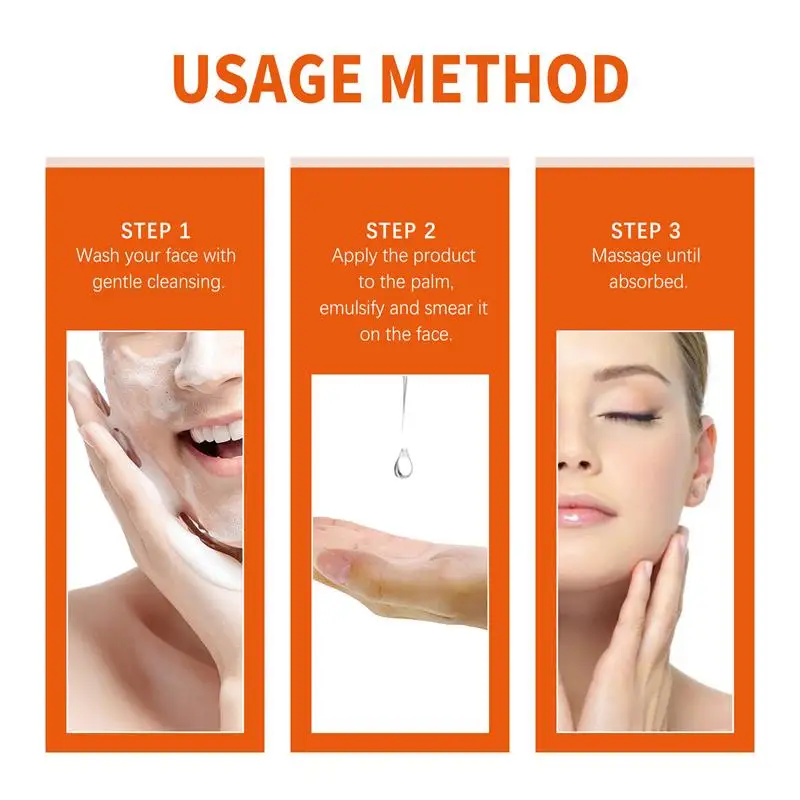 USAGE METHOD

STEP 1
Wash your face with gentle cleansing.

STEP 2
Apply the product to the palm, emulsify and smear it on the face.

STEP 3
Massage until absorbed.