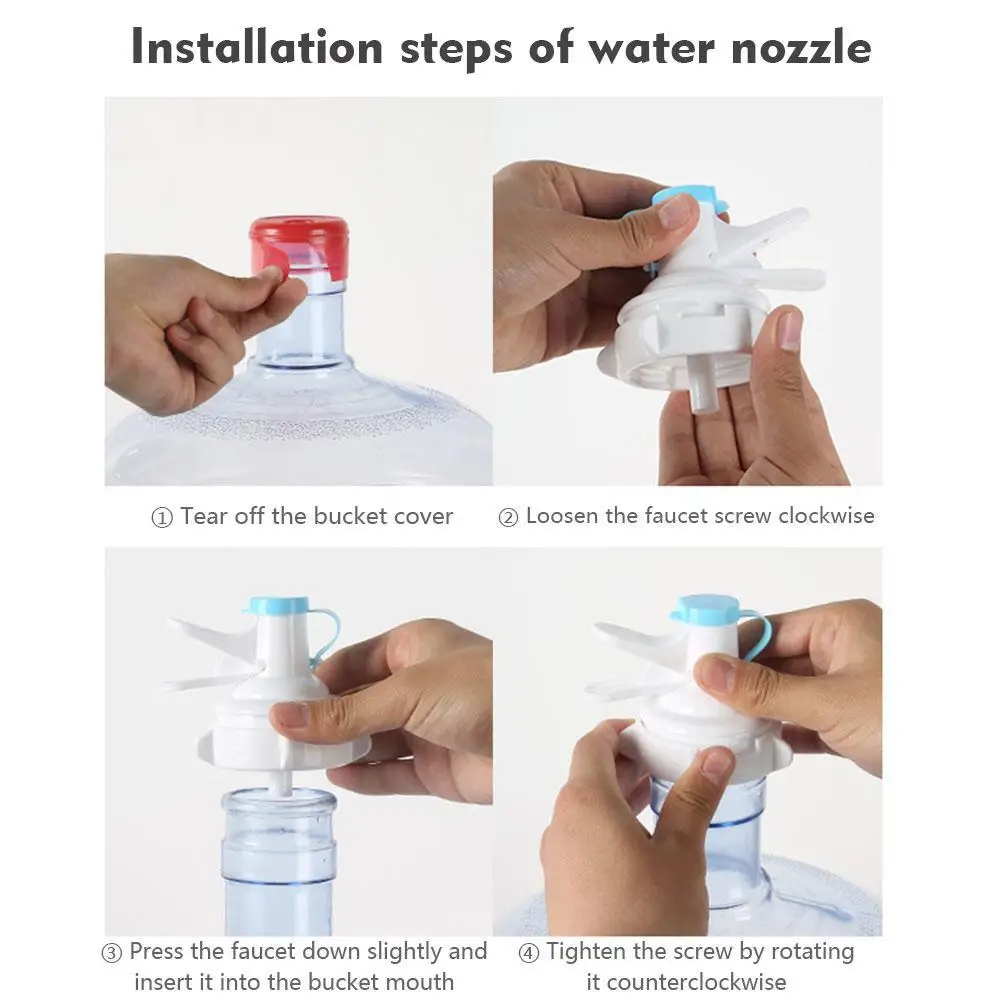 Installation steps of water nozzle

① Tear off the bucket cover

② Loosen the faucet screw clockwise

③ Press the faucet down slightly and insert it into the bucket mouth

④ Tighten the screw by rotating it counterclockwise