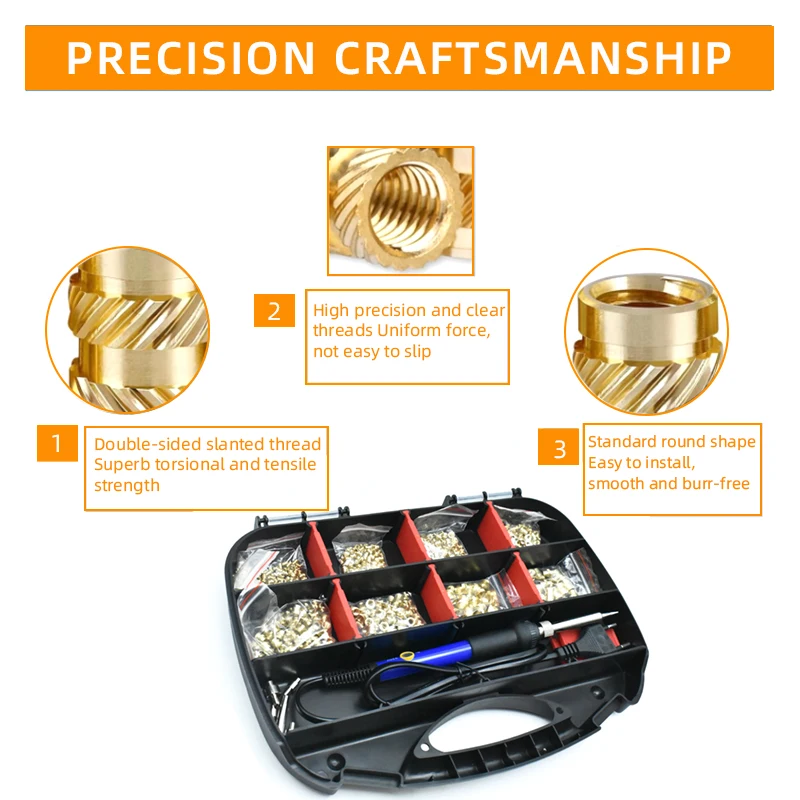 PRECISION CRAFTSMANSHIP

2

High precision and clear threads Uniform force, not easy to slip

1

Double-sided slanted thread Superb torsional and tensile strength

3

Standard round shape Easy to install, smooth and burr-free