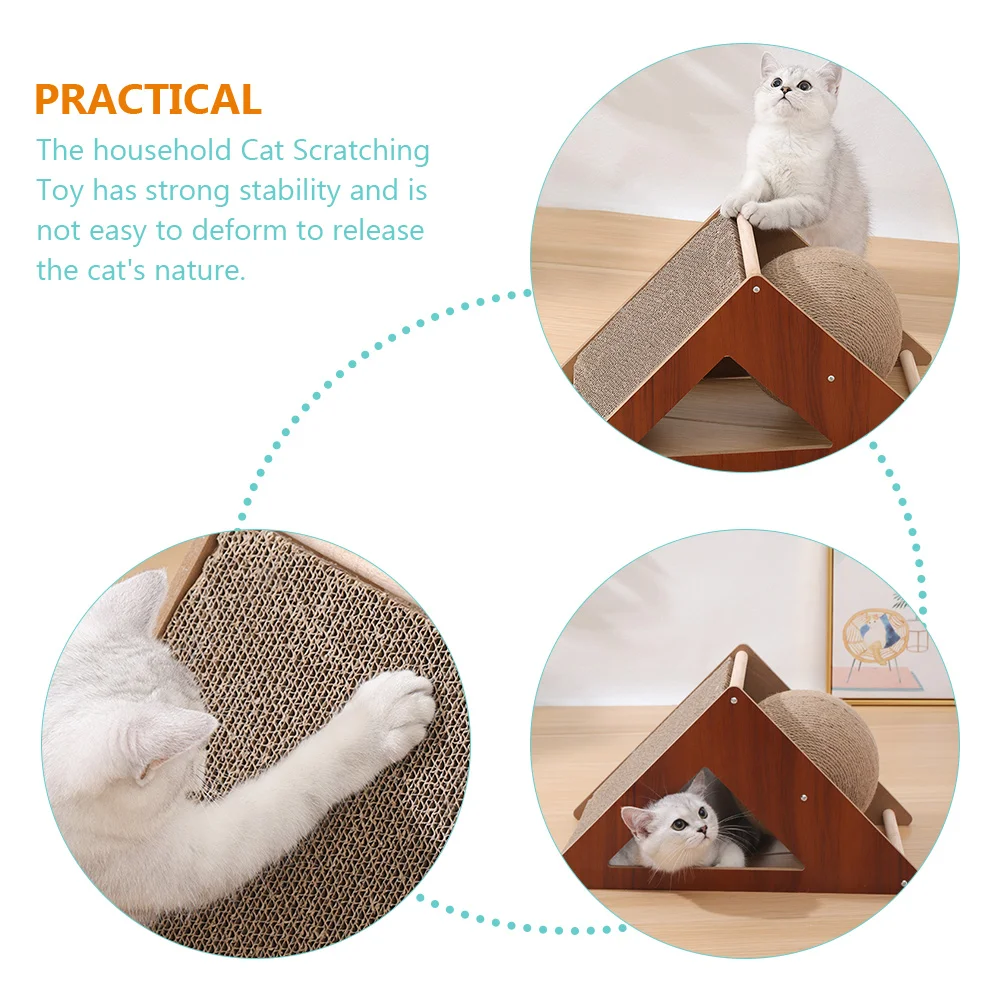 PRACTICAL

The household Cat Scratching Toy has strong stability and is not easy to deform to release the cat's nature.