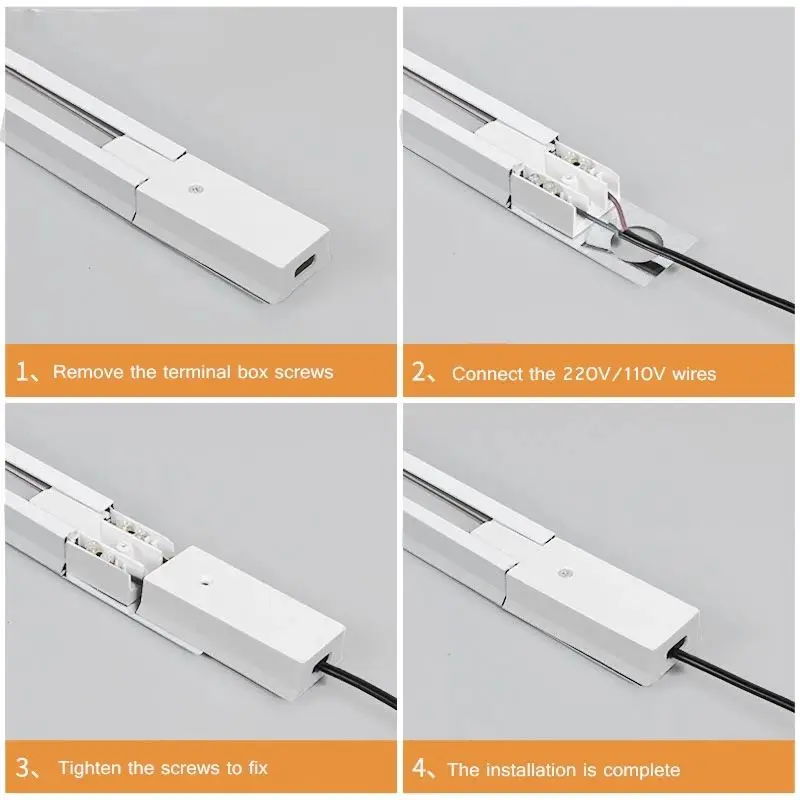 1、Remove the terminal box screws

2、Connect the 220V/110V wires

3、Tighten the screws to fix

4、The installation is complete