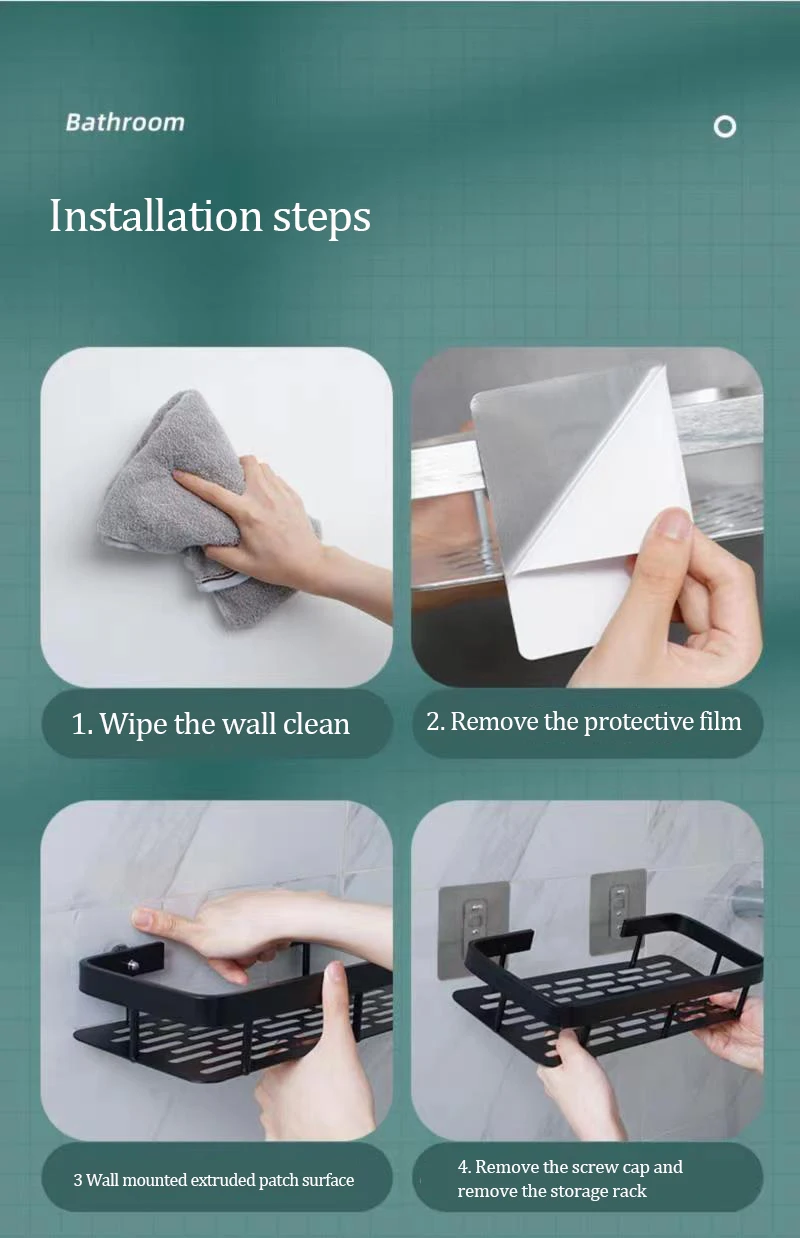 Bathroom

Installation steps

1. Wipe the wall clean

2. Remove the protective film

3 Wall mounted extruded patch surface

4. Remove the screw cap and remove the storage rack