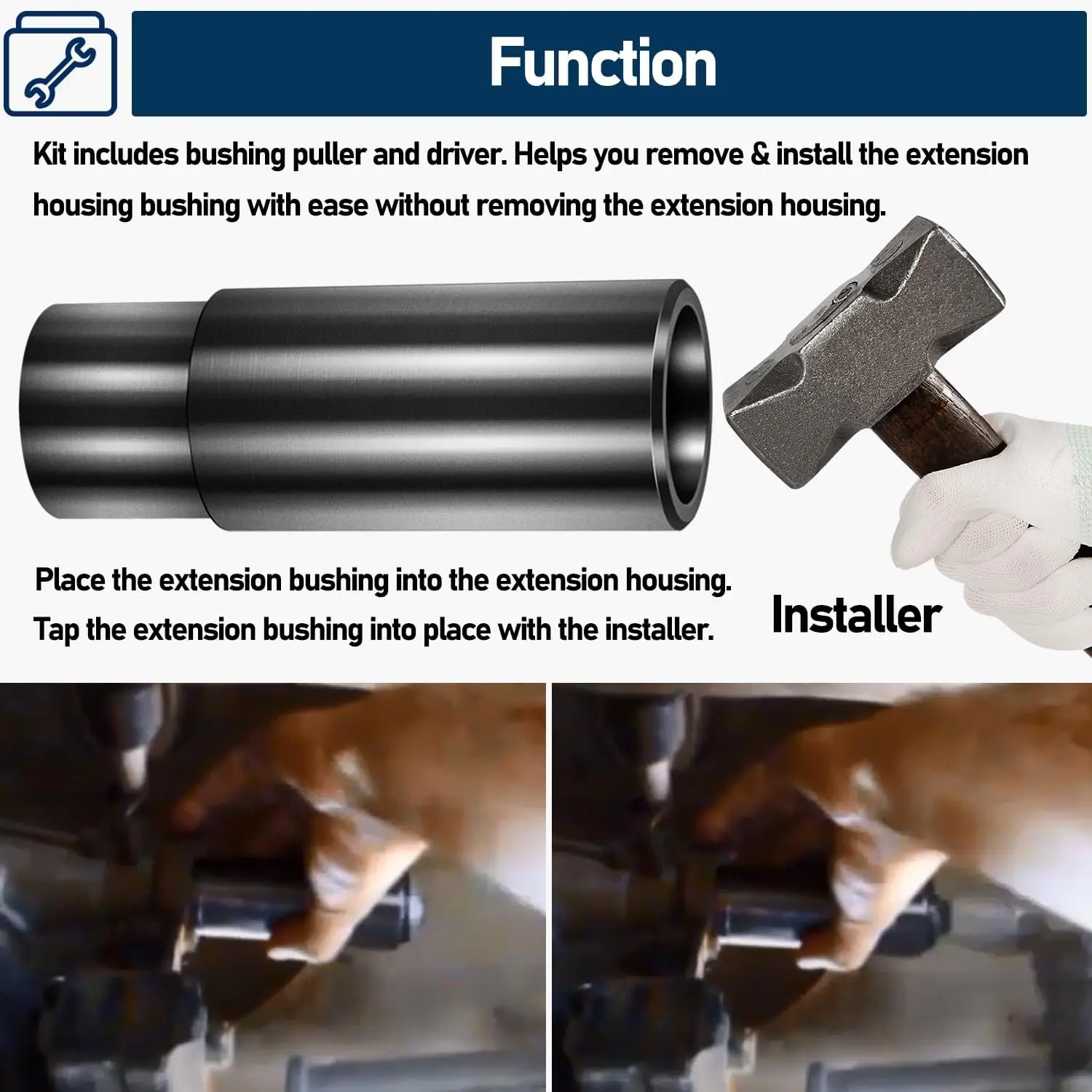 Function

Kit includes bushing puller and driver. Helps you remove & install the extension housing bushing with ease without removing the extension housing.

Place the extension bushing into the extension housing. Tap the extension bushing into place with the installer.

Installer