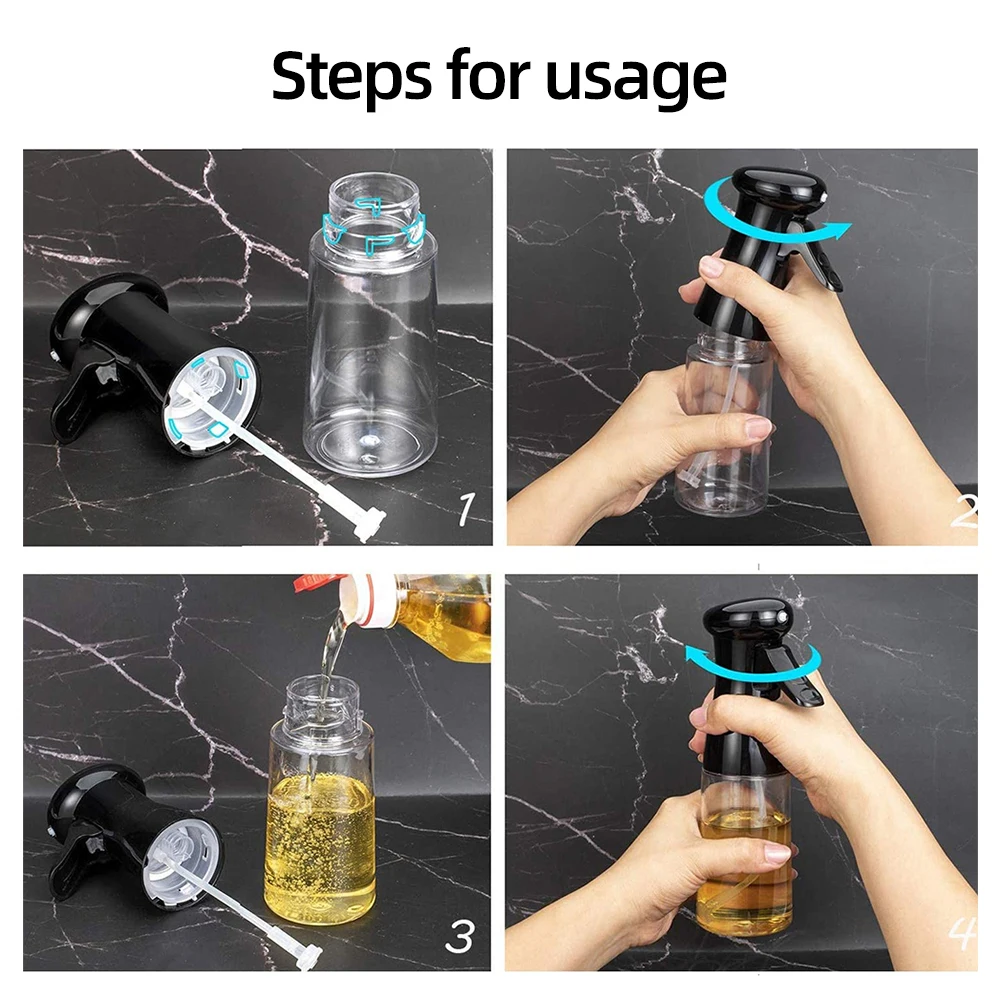 Steps for usage

1

2

3

4